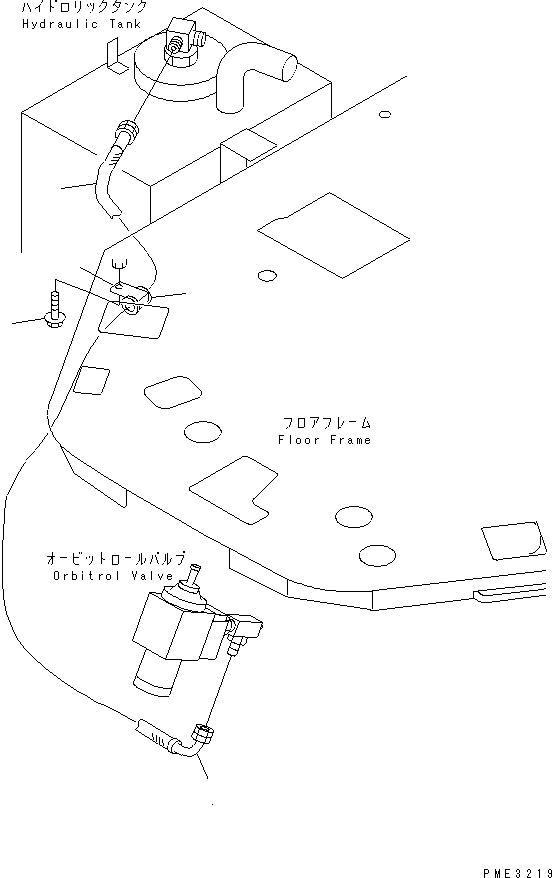 ハイドロリックタンク
Hydraulic Tank

フロアフレーム
Floor Frame

オービットロールバルブ
Orbitrol Valve

PME3219