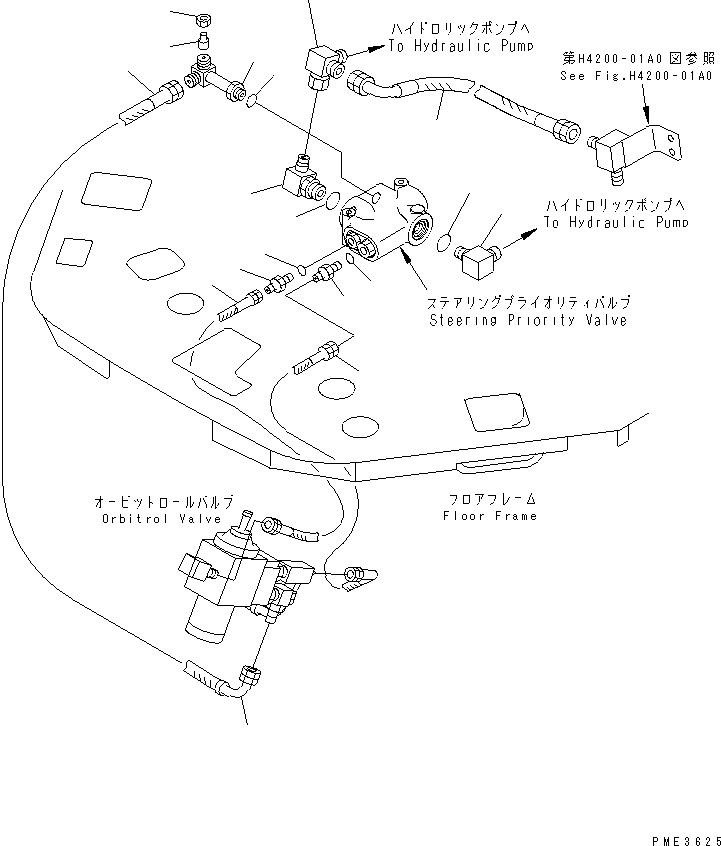 ハイドロリックポンプへ
To Hydraulic Pump

第H4200-01A0図参照
See Fig.H4200-01A0

ハイドロリックポンプへ
To Hydraulic Pump

ステアリングプライオリティバルブ
Steering Priority Valve

オービットロールバルブ
Orbitrol Valve

フロアフレーム
Floor Frame

PME3625