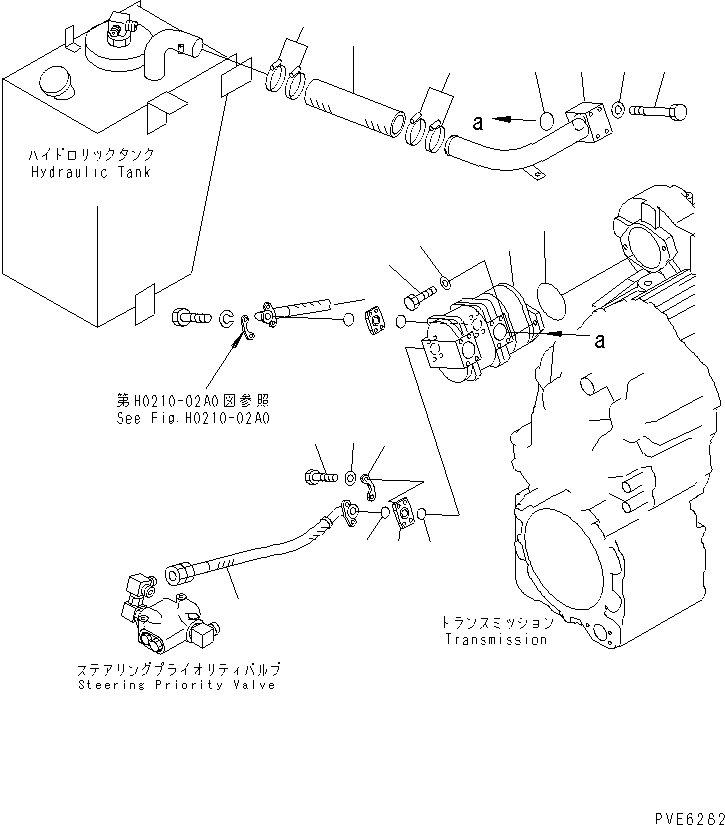 ハイドロリックタンク
Hydraulic Tank

a

a

第H0210-02A0図参照
See Fig.H0210-02A0

トランスミッション
Transmission

ステアリングプライオリティバルブ
Steering Priority Valve

PVE6262