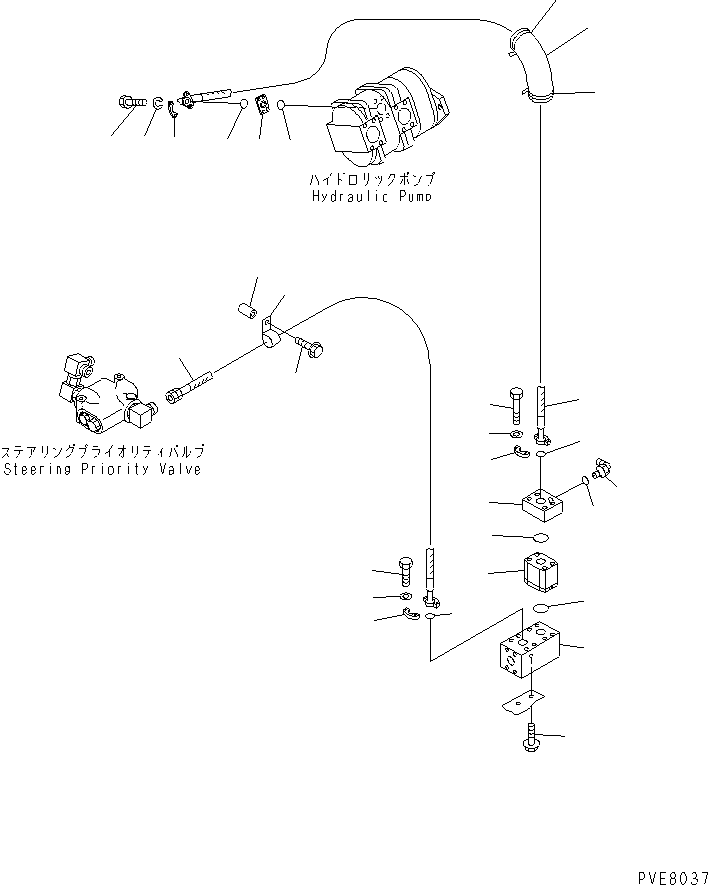 ハイドロリックポンプ
Hydraulic Pump

ステアリングプライオリティバルブ
Steering Priority Valve

PVE8037