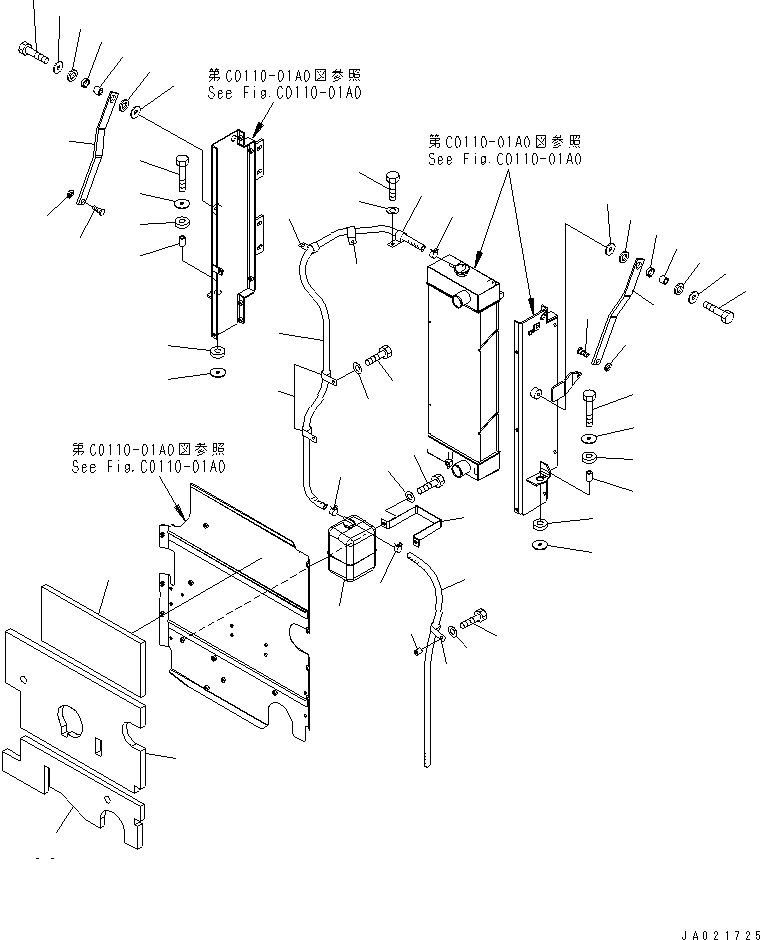 第C0110-01A0図参照
See Fig.C0110-01A0

第C0110-01A0図参照
See Fig.C0110-01A0

第C0110-01A0図参照
See Fig.C0110-01A0

JA021725