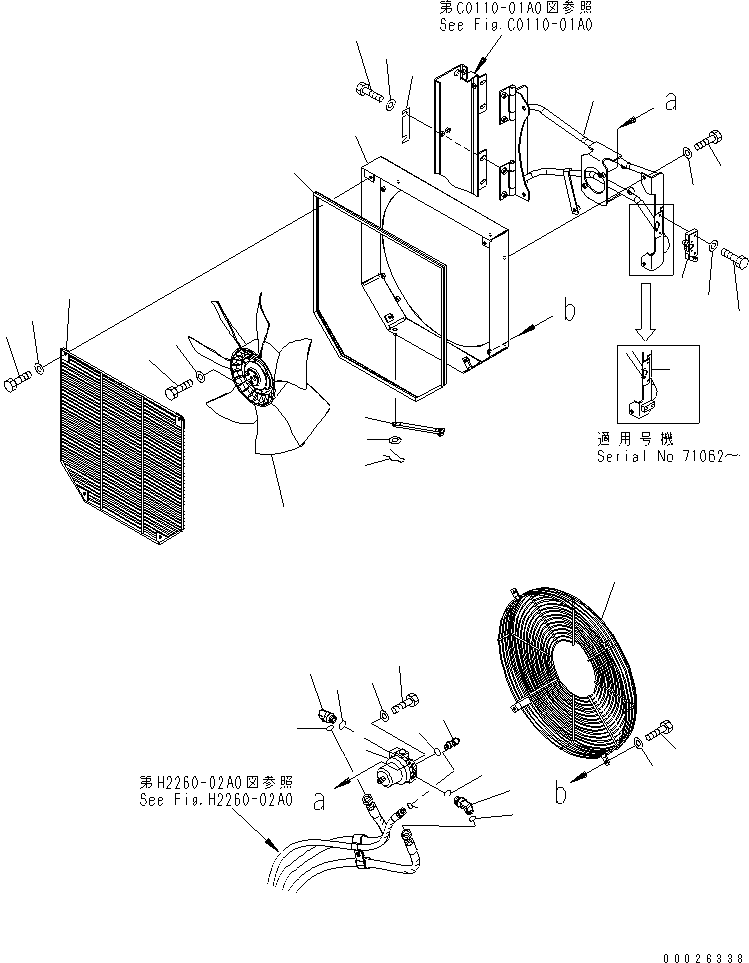 第C0110-01A0図参照
See Fig.C0110-01A0

a

b

適用号機
Serial No 71062～

第H2260-02A0図参照
See Fig.H2260-02A0

a

b

00026338