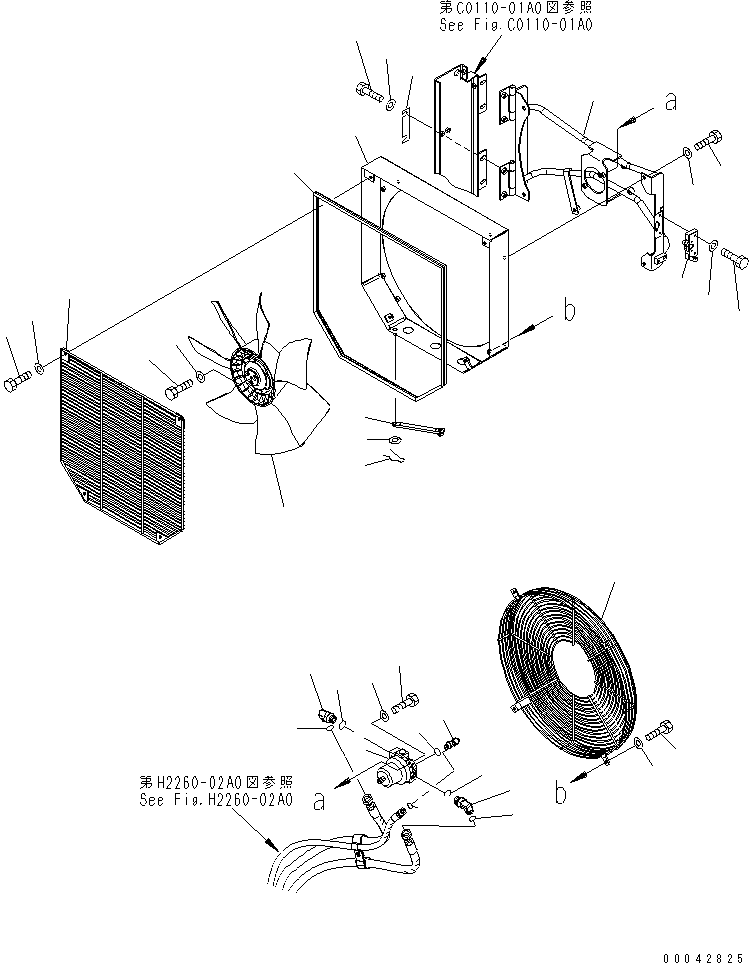 第C0110-01A0図参照
See Fig.C0110-01A0

a

b

第H2260-02A0図参照
See Fig.H2260-02A0

a

b

00042825