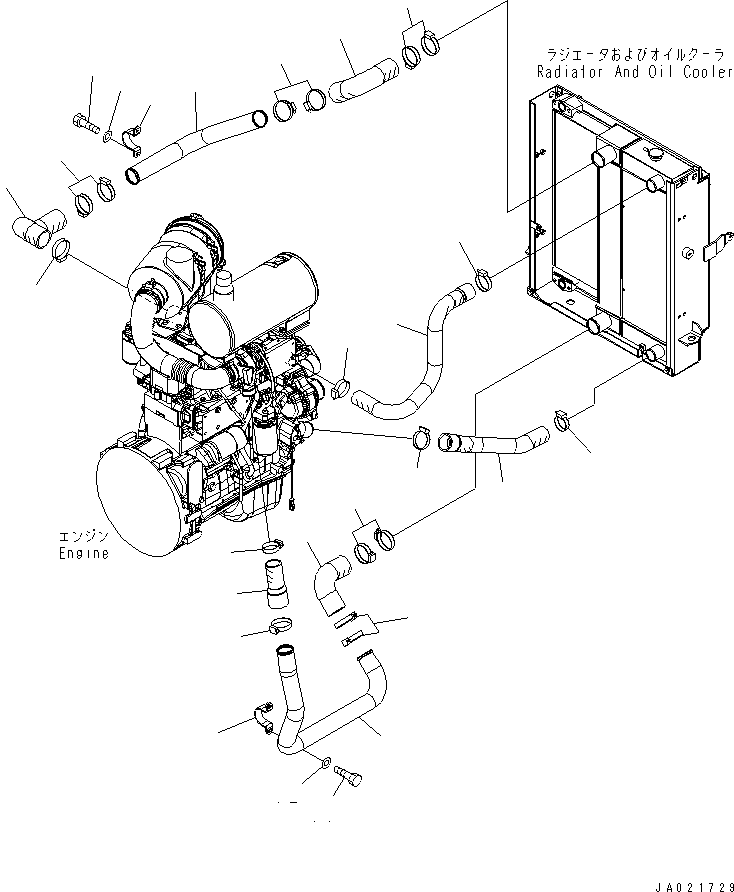 ラジエータおよびオイルクーラ
Radiator And Oil Cooler

エンジン
Engine

JA021729