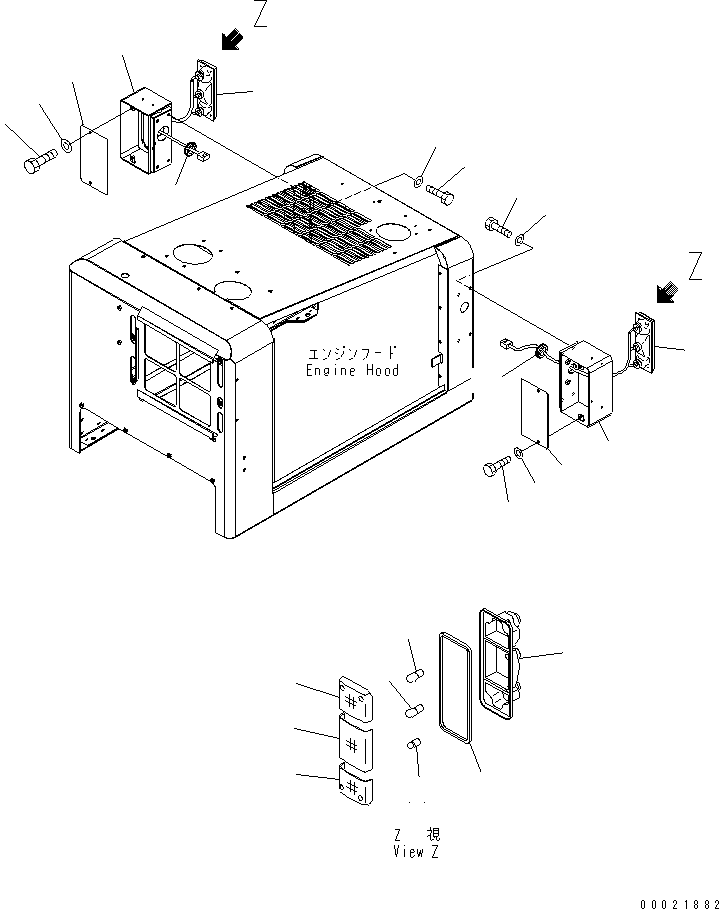 Z

Z

エンジンフード
Engine Hood

Z 視
View Z

00021882