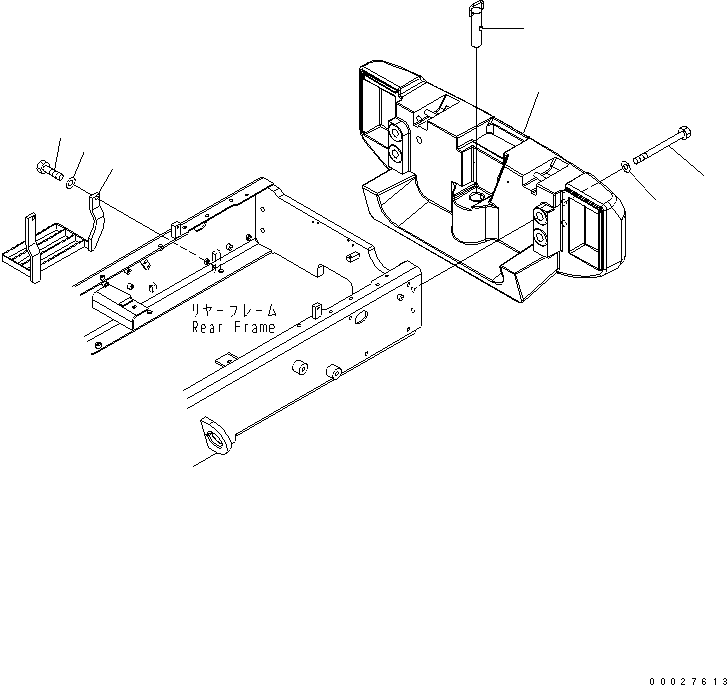 リヤーフレーム
Rear Frame

00027613