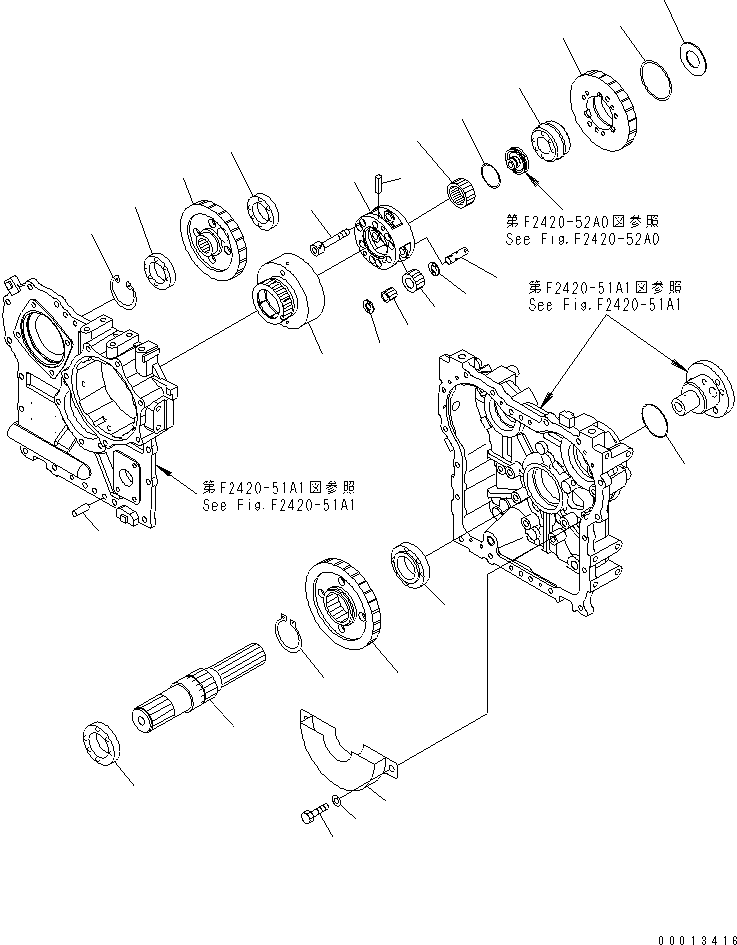 第F2420-52A0図参照
See Fig.F2420-52A0

第F2420-51A1図参照
See Fig.F2420-51A1

第F2420-51A1図参照
See Fig.F2420-51A1

00013416