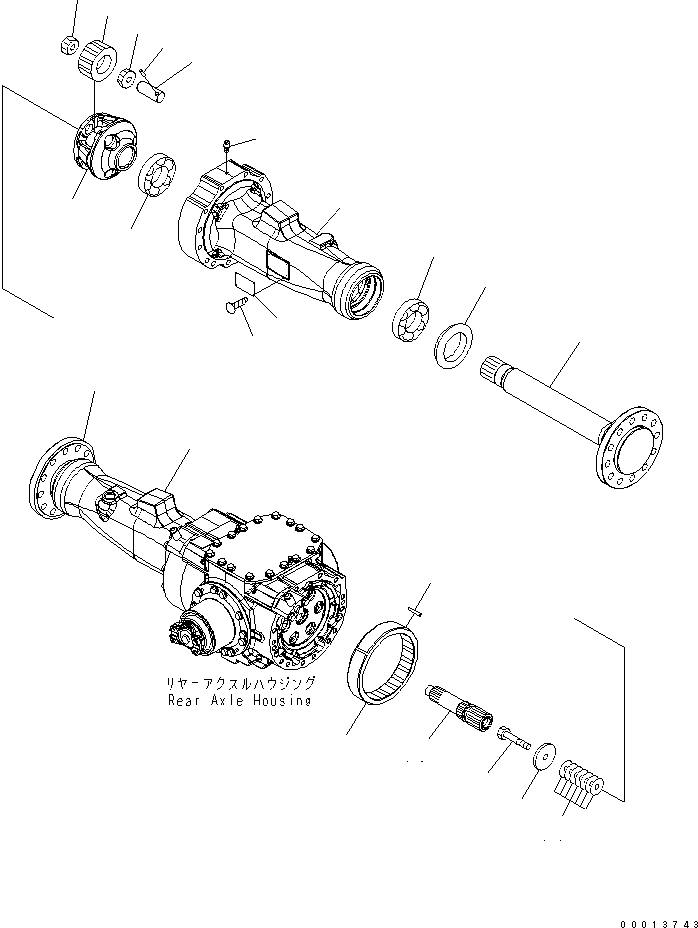 リヤーアクスルハウジング
Rear Axle Housing

00013743