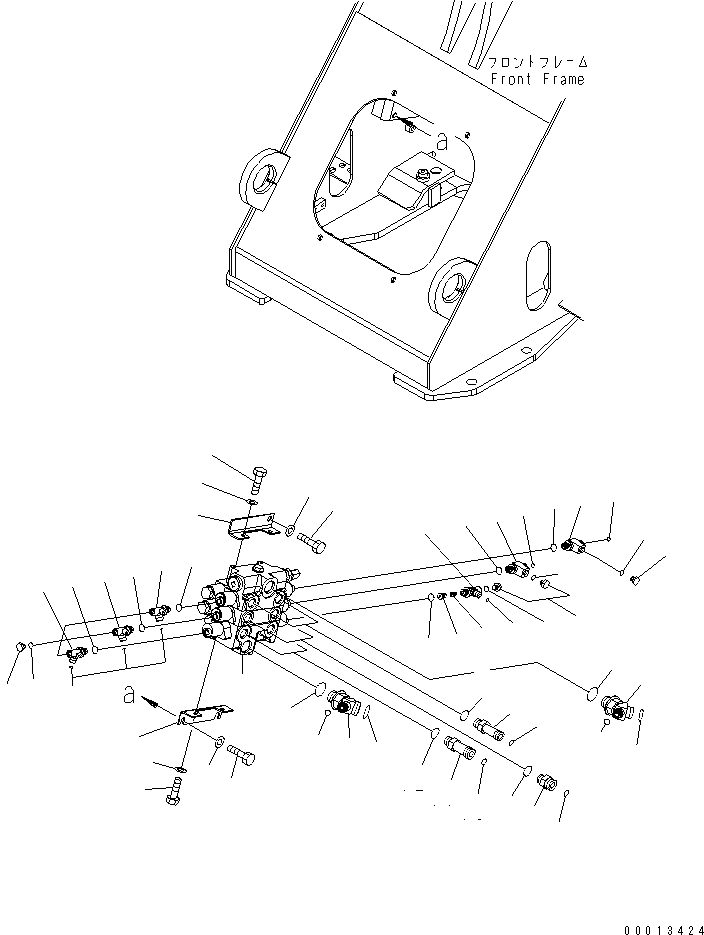 フロントフレーム
Front Frame

a

a

00013424