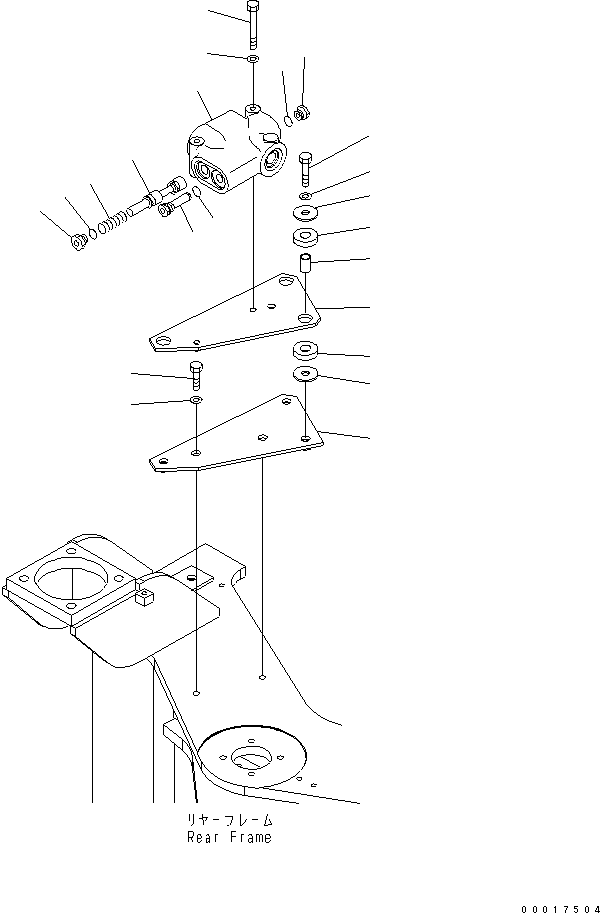 リヤーフレーム
Rear Frame

00017504