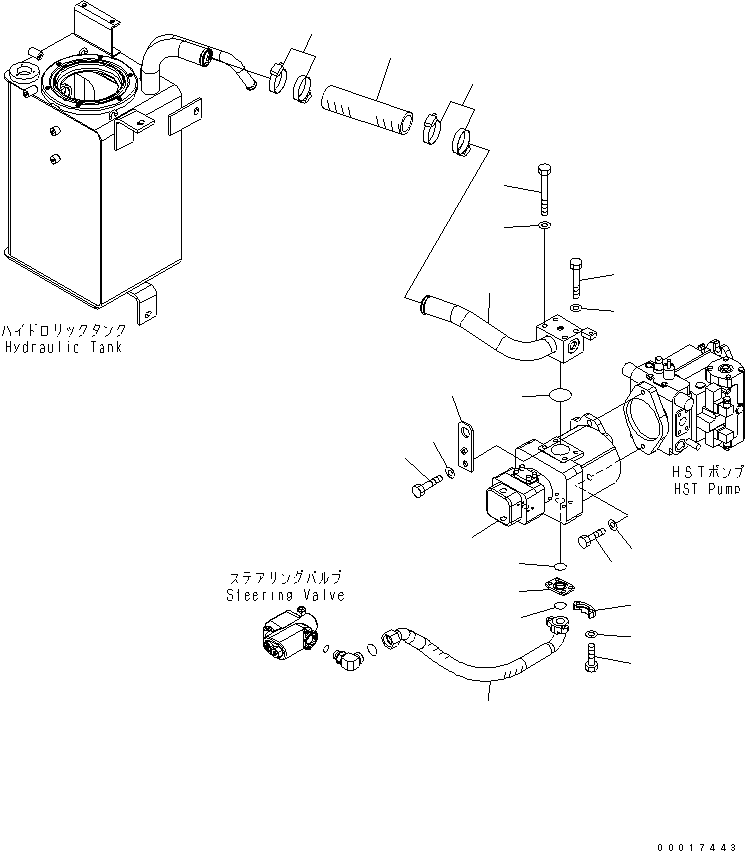 ハイドロリックタンク
Hydraulic Tank

HSTポンプ
HST Pump

ステアリングバルブ
Steering Valve

00017443