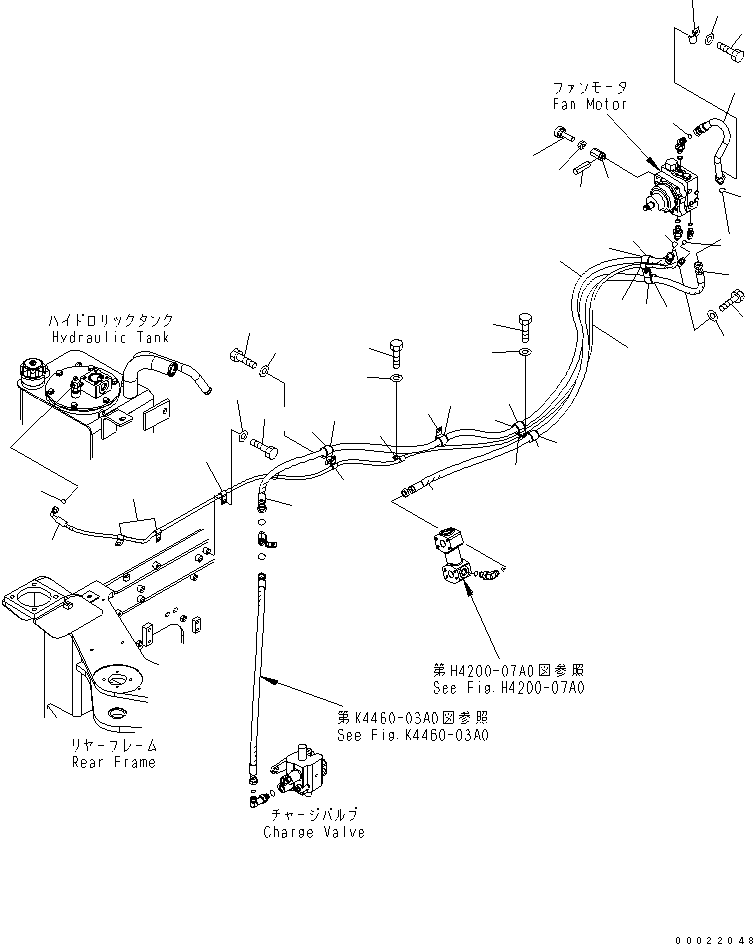 ファンモータ
Fan Motor

ハイドロリックタンク
Hydraulic Tank

第H4200-07A0図参照
See Fig.H4200-07A0

第K4460-03A0図参照
See Fig.K4460-03A0

リヤーフレーム
Rear Frame

チャージバルブ
Charge Valve

00022048