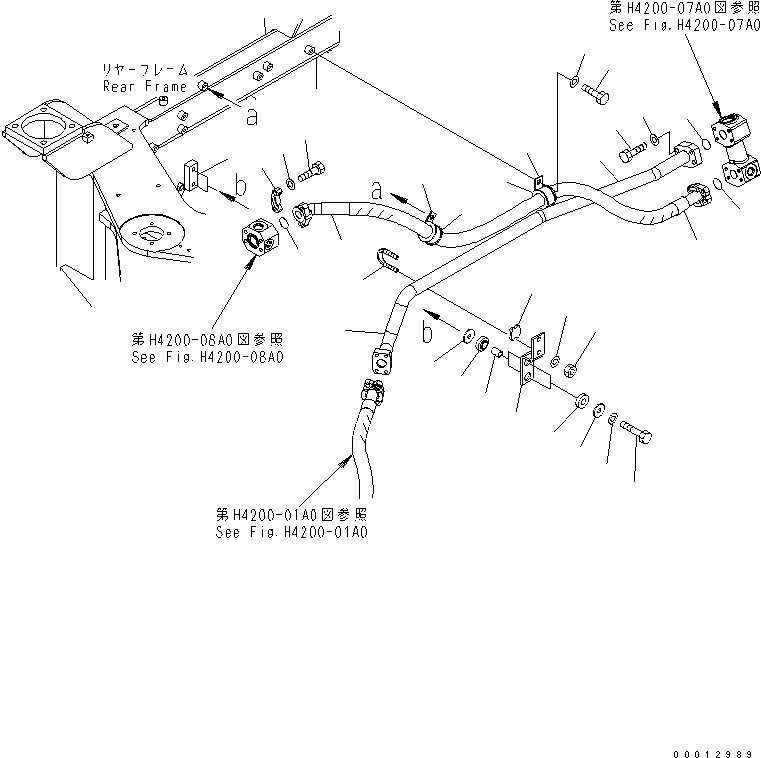 第H4200-07A0図参照
See Fig.H4200-07A0

リヤーフレーム
Rear Frame

a

b

a

b

第H4200-08A0図参照
See Fig.H4200-08A0

第H4200-01A0図参照
See Fig.H4200-01A0

00012989