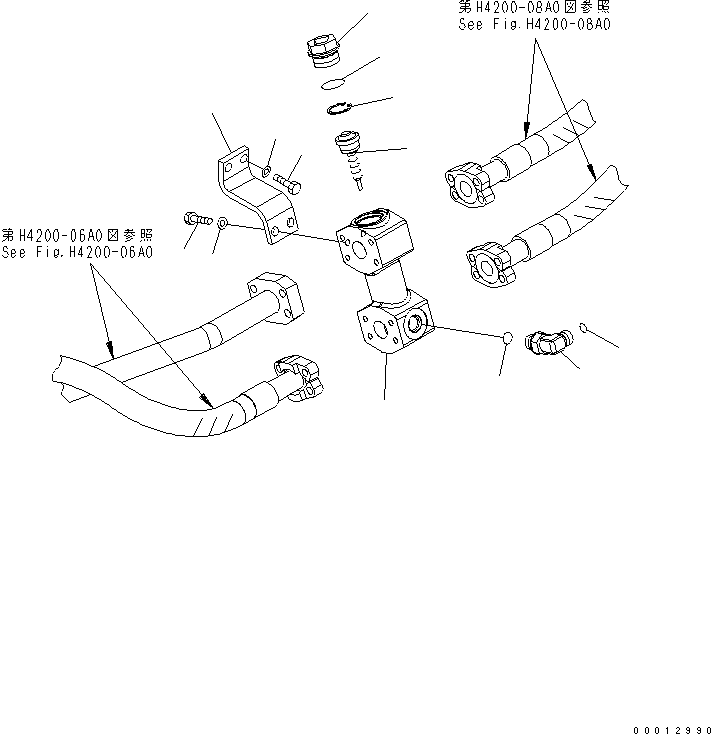 第H4200-08A0図参照
See Fig.H4200-08A0

第H4200-06A0図参照
See Fig.H4200-06A0

00012990