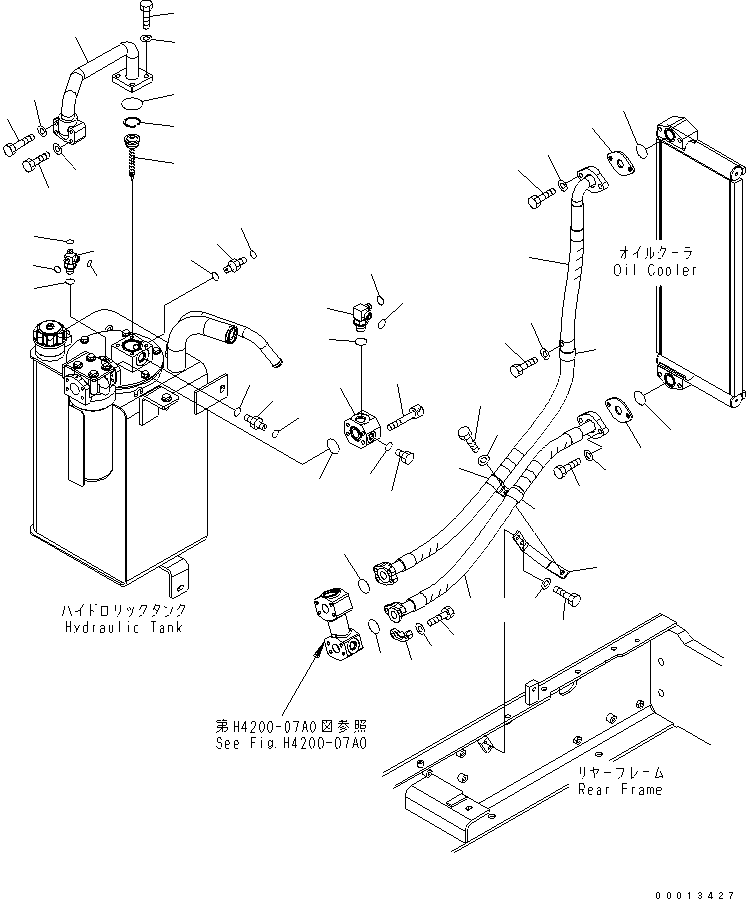 オイルクーラ
Oil Cooler

ハイドロリックタンク
Hydraulic Tank

第H4200-07A0図参照
See Fig.H4200-07A0

リヤーフレーム
Rear Frame

00013427