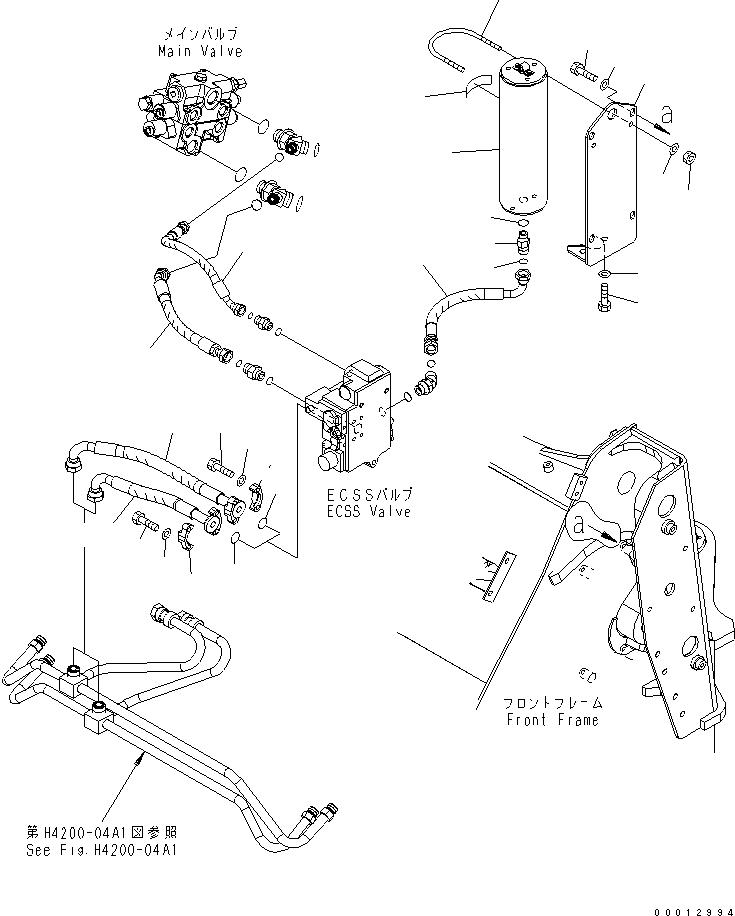 メインバルブ
Main Valve

a

ECSSバルブ
ECSS Valve

a

フロントフレーム
Front Frame

第H4200-04A1図参照
See Fig.H4200-04A1

00012994