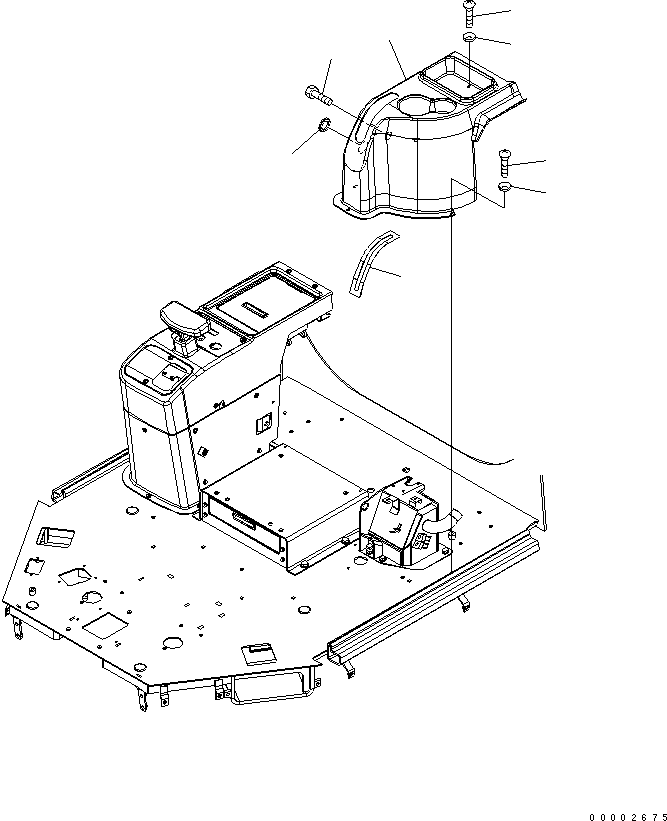 00002675