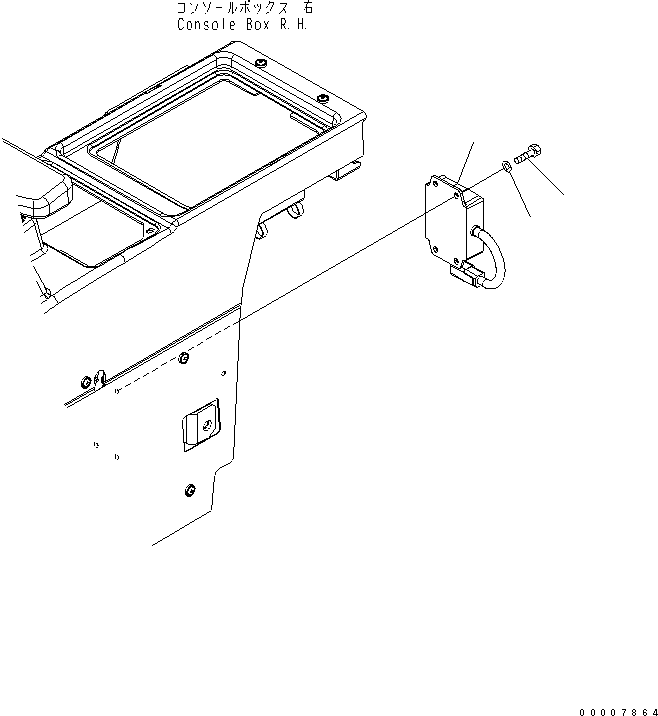 コンソールボックス 右
Console Box R.H.

00007864