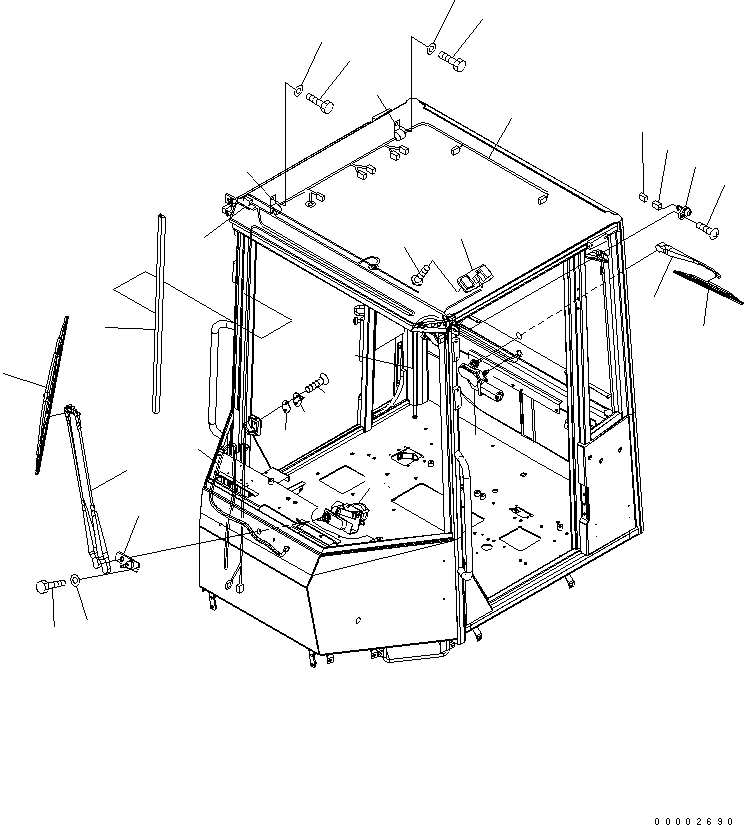 00002690