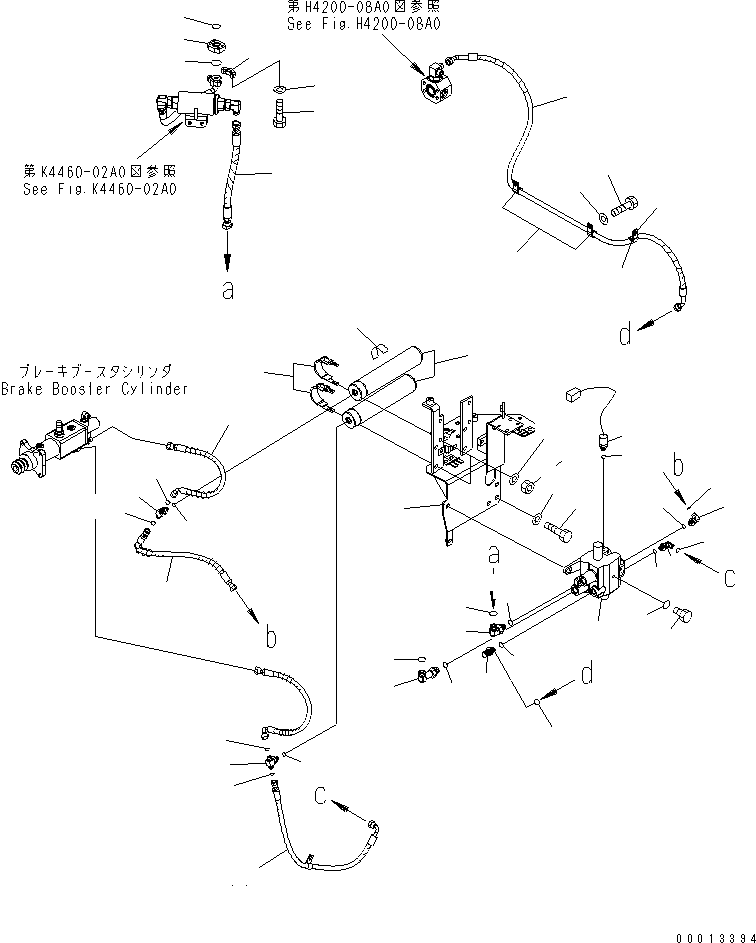 第H4200-08A0図参照
See Fig.H4200-08A0

第K4460-02A0図参照
See Fig.K4460-02A0

a

d

ブレーキブースタシリンダ
Brake Booster Cylinder

b

a

c

b

d

c

00013394