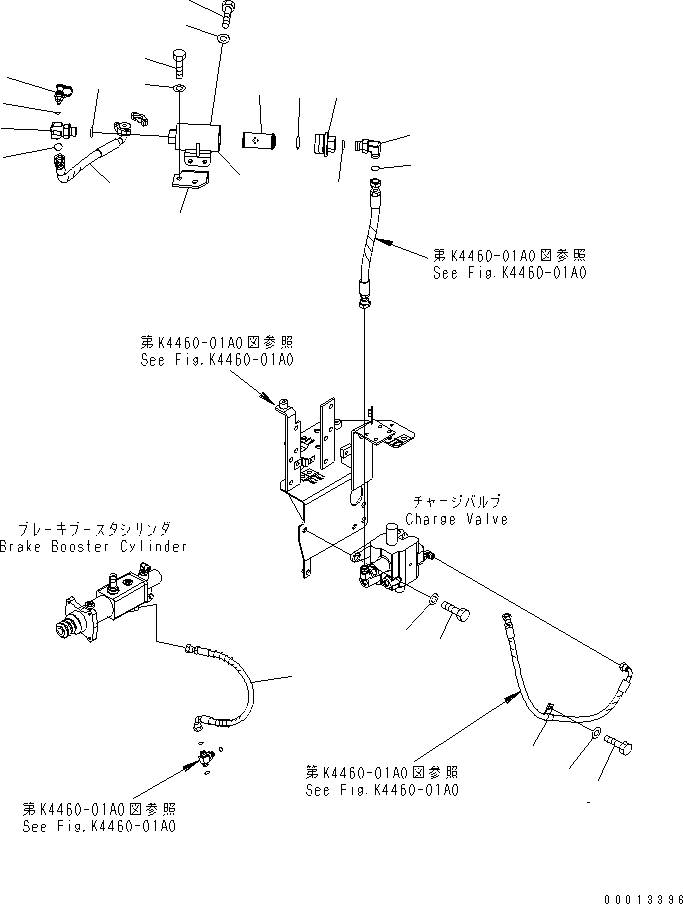 第K4460-01A0図参照
See Fig.K4460-01A0

第K4460-01A0図参照
See Fig.K4460-01A0

チャージバルブ
Charge Valve

ブレーキブースタシリンダ
Brake Booster Cylinder

第K4460-01A0図参照
See Fig.K4460-01A0

第K4460-01A0図参照
See Fig.K4460-01A0

00013396