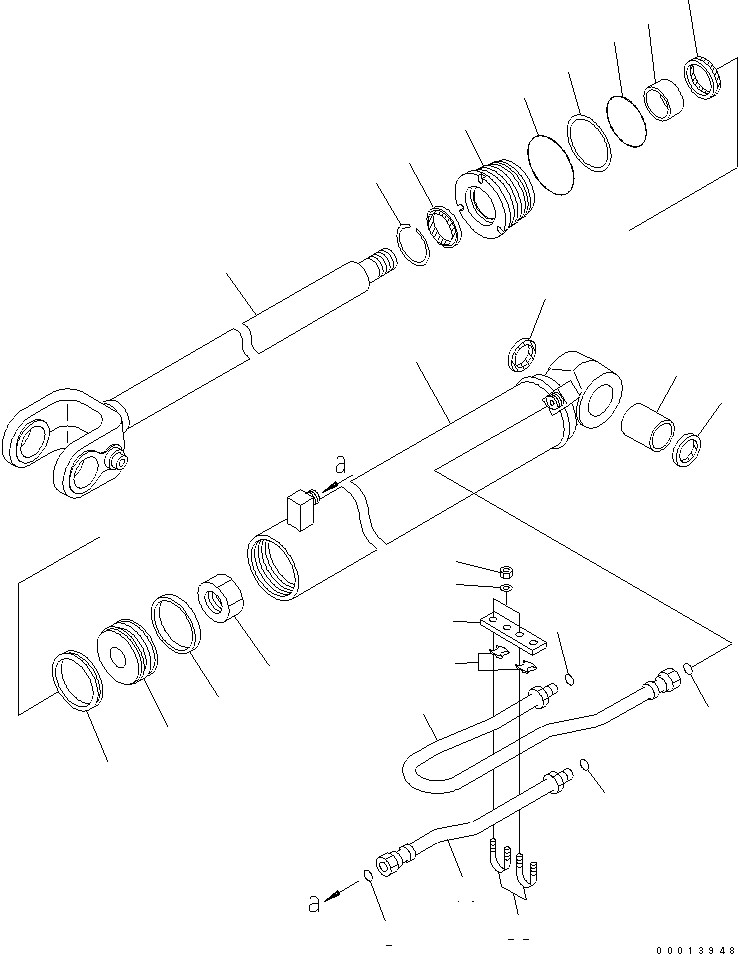 a

a

00013948