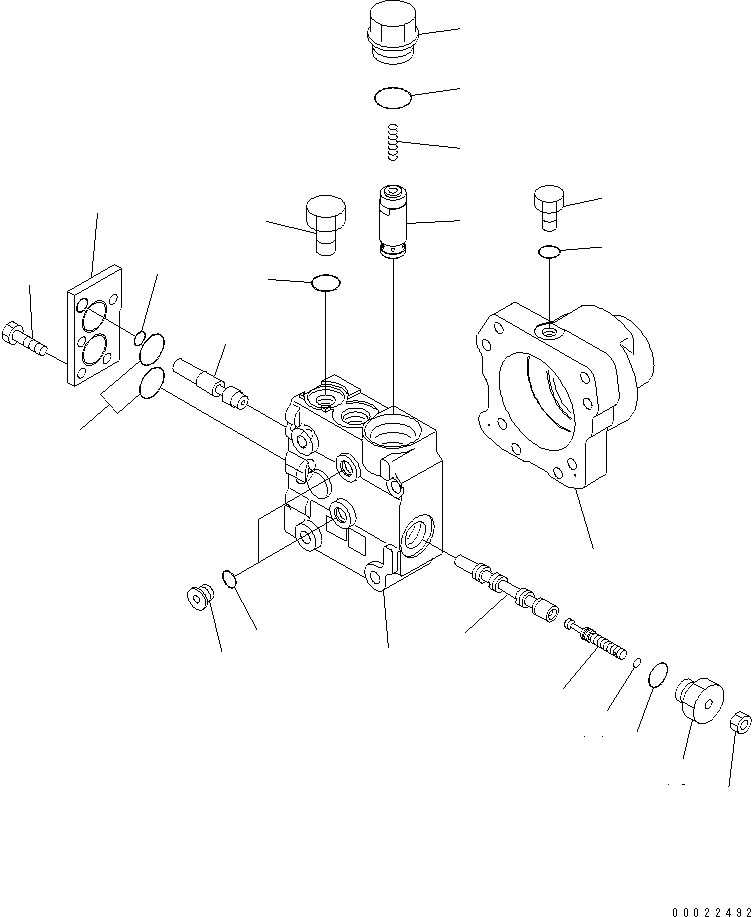 00022492