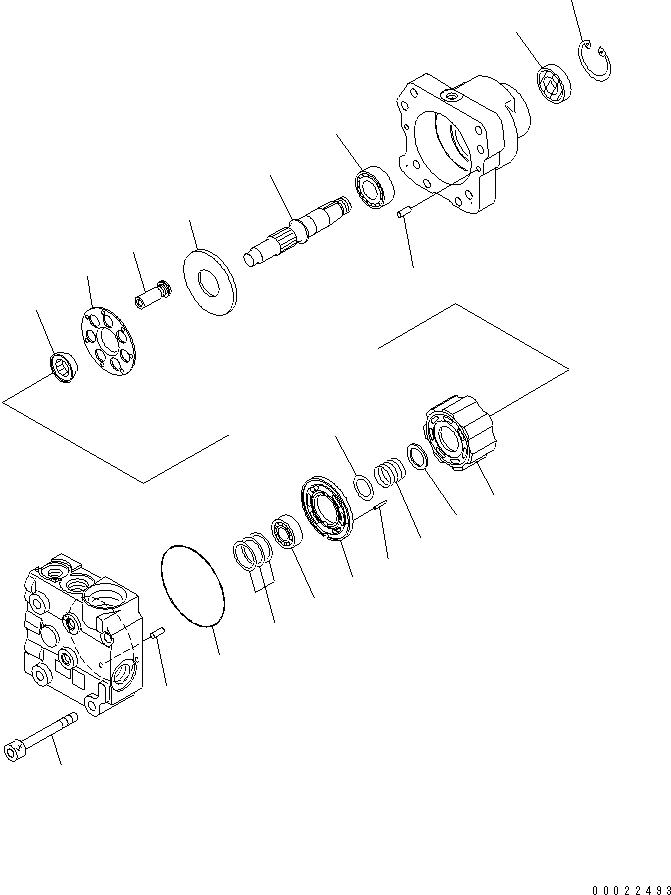 00022493