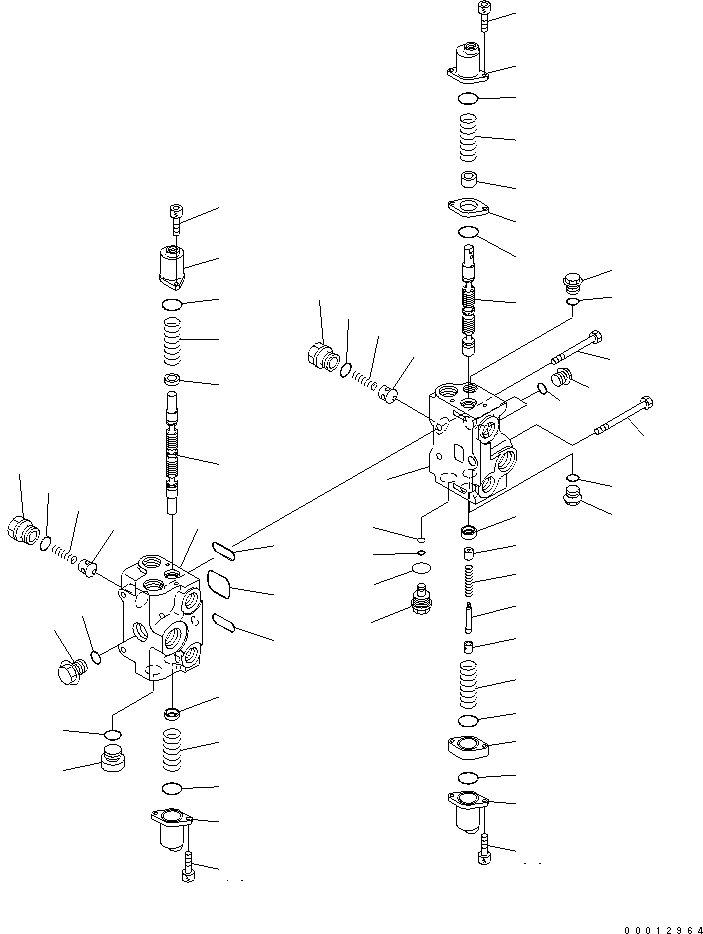 00012964