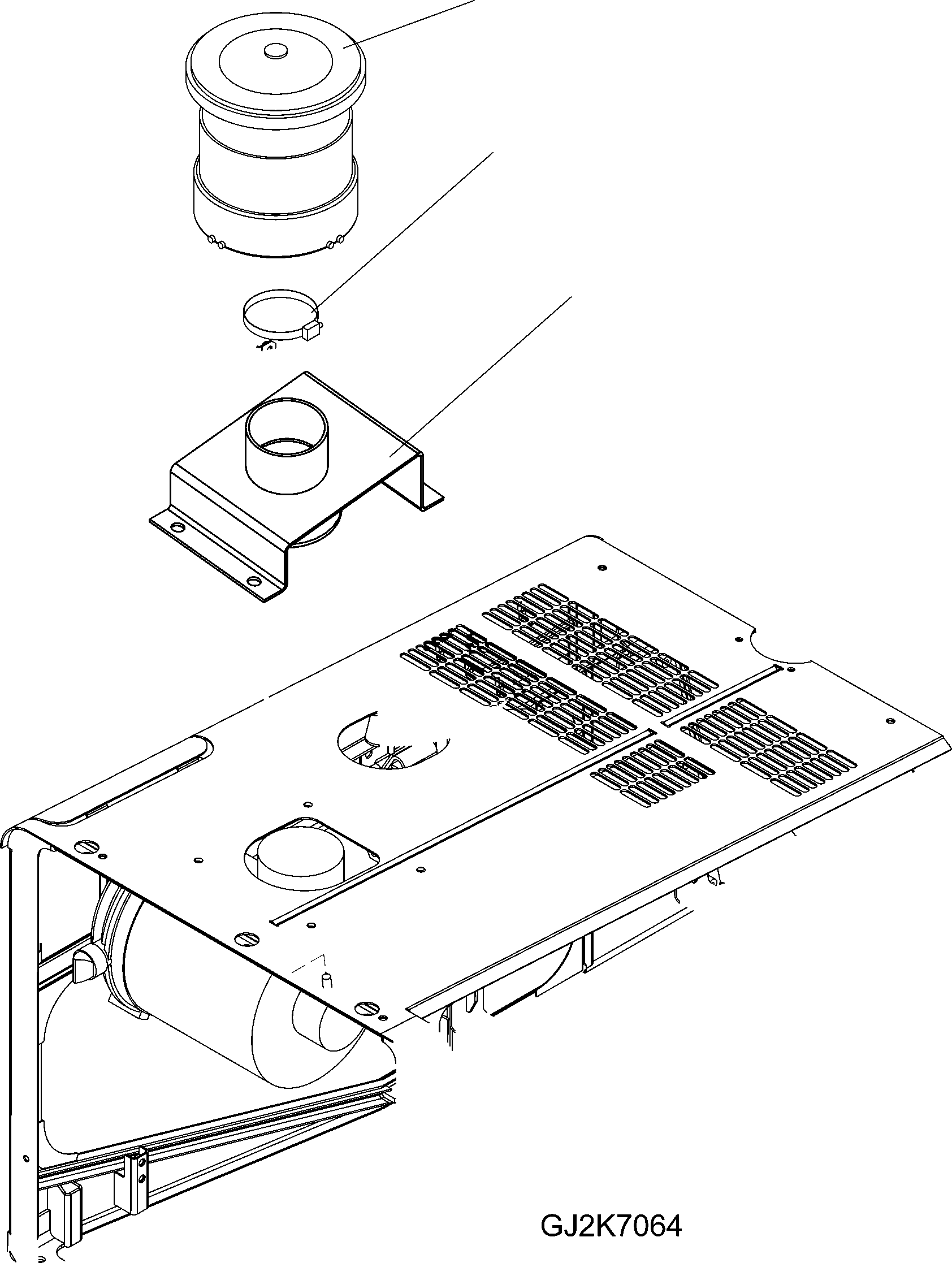 GJ2K7064