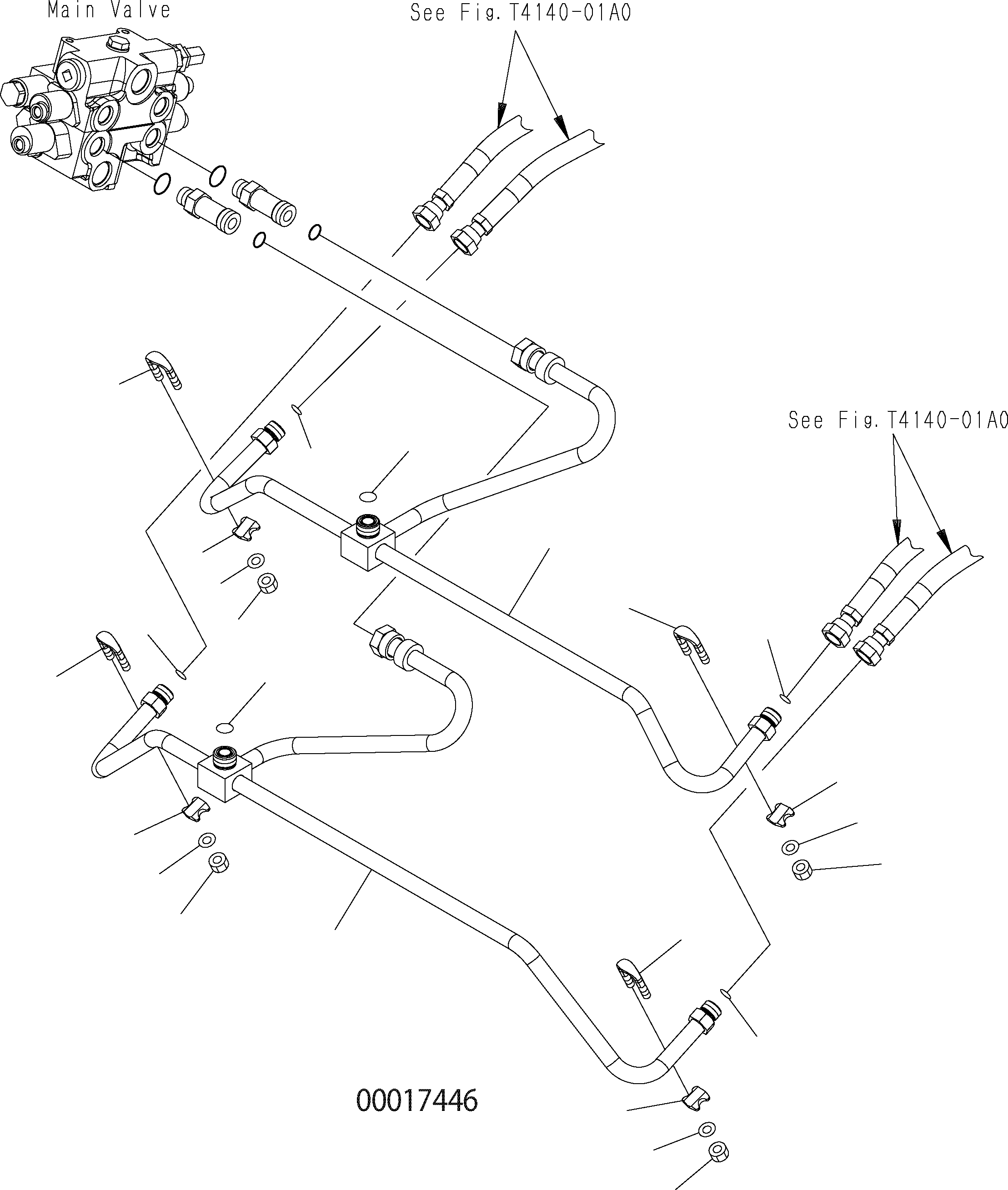 Main Valve

See Fig. T4140-01A0

See Fig. T4140-01A0

00017446