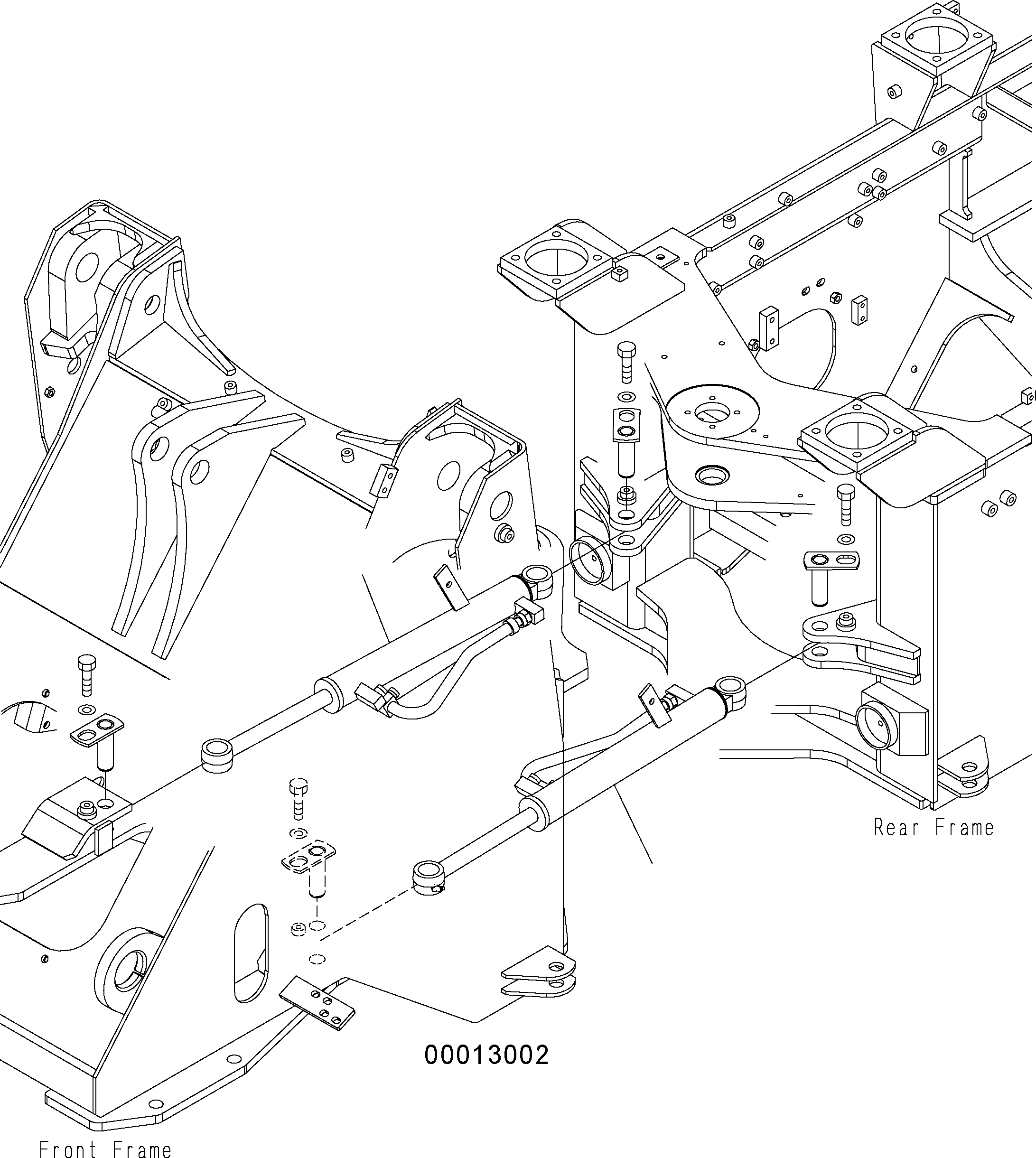 Rear Frame

00013002

Front Frame