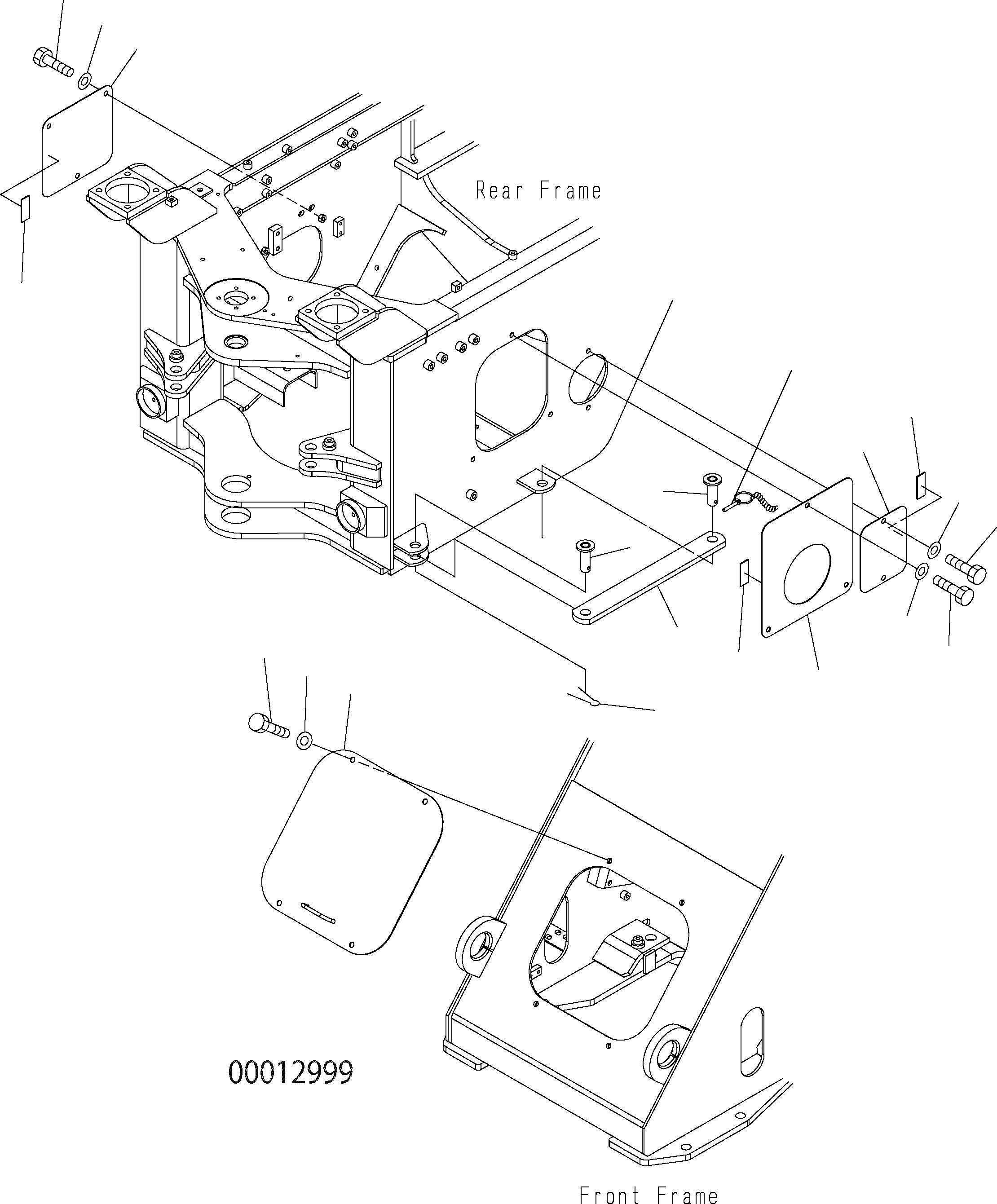 Rear Frame

00012999

Front Frame