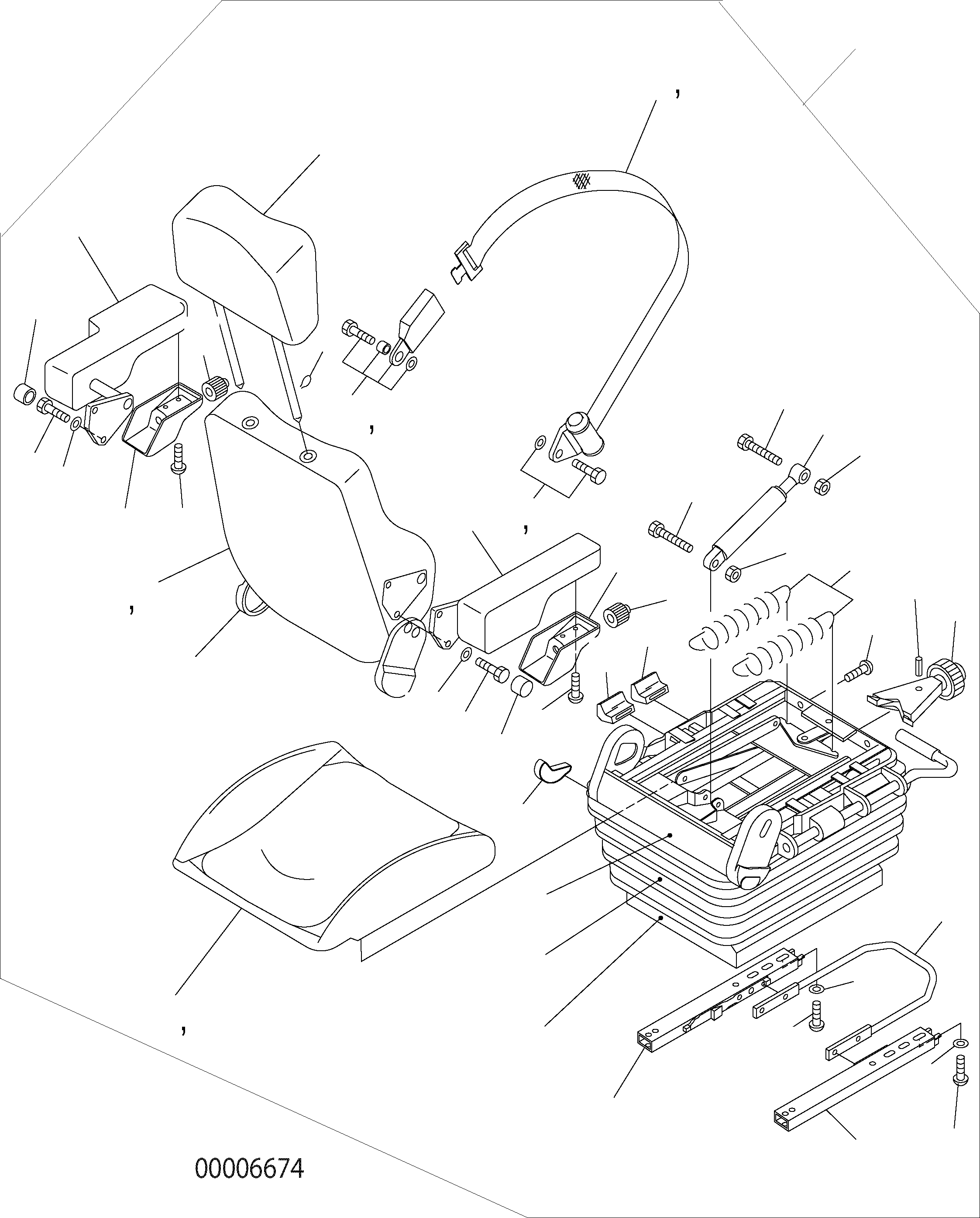 00006674