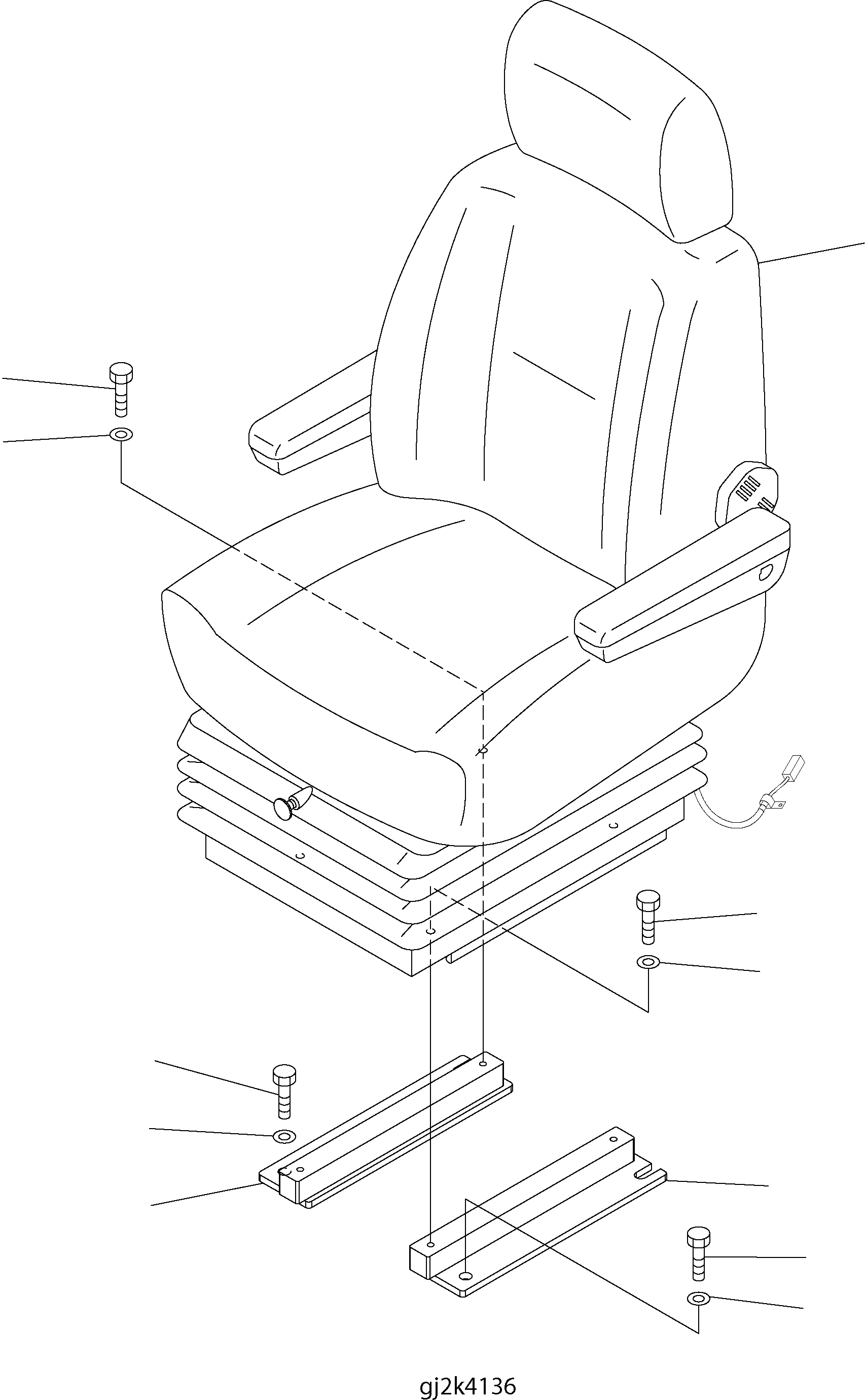 gj2k4136