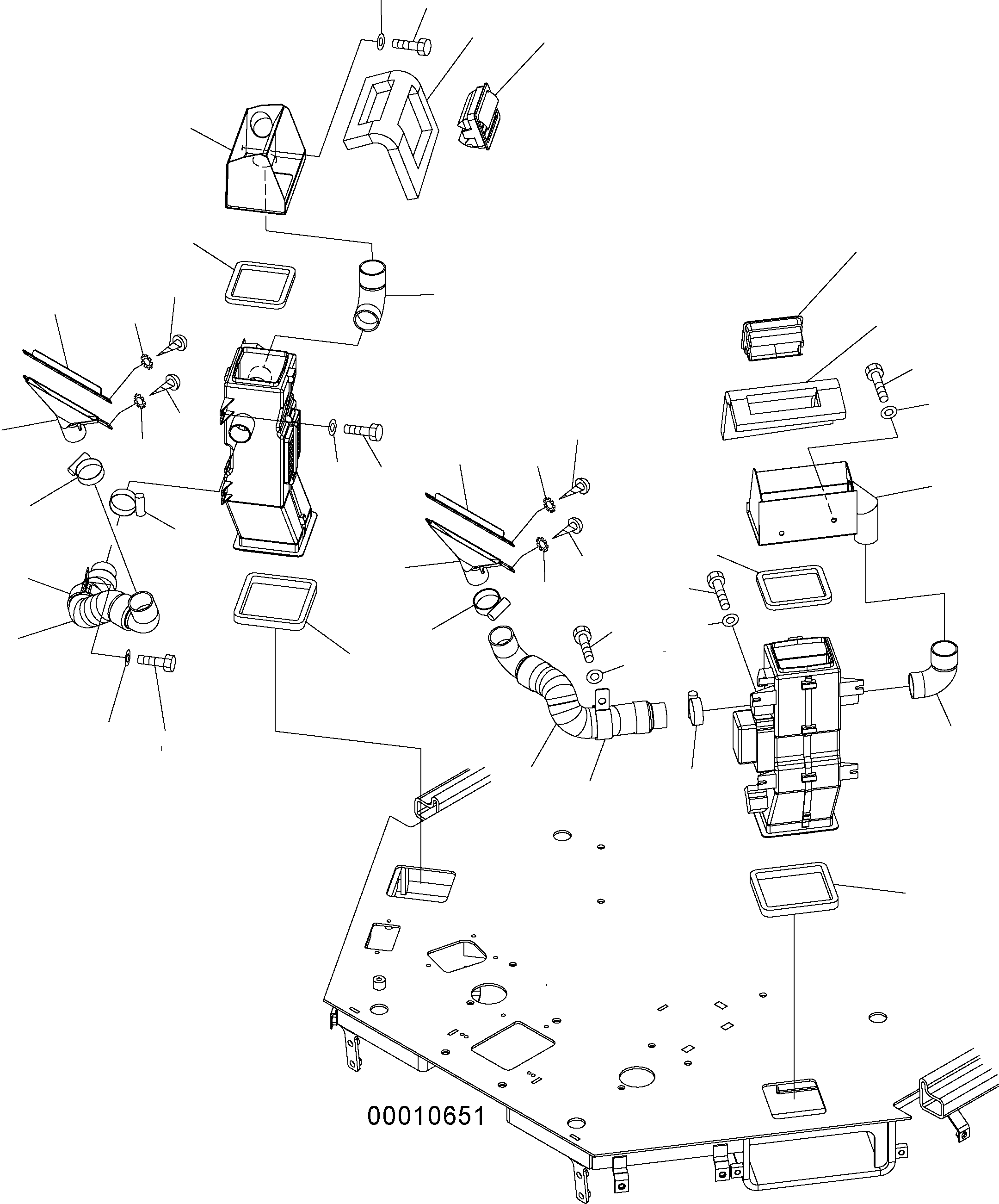 00010651