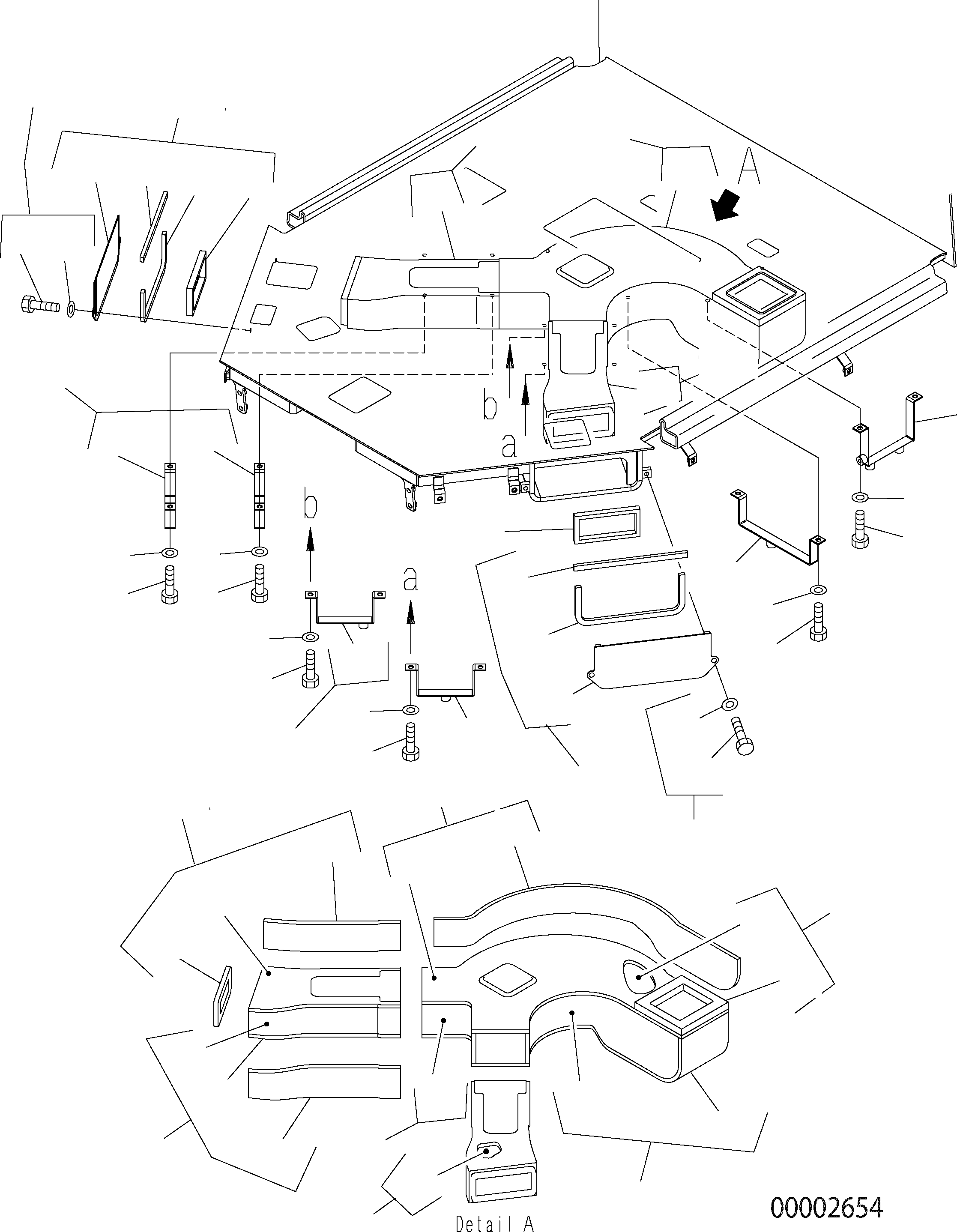 A

b

a

b

a

Detail A

00002654