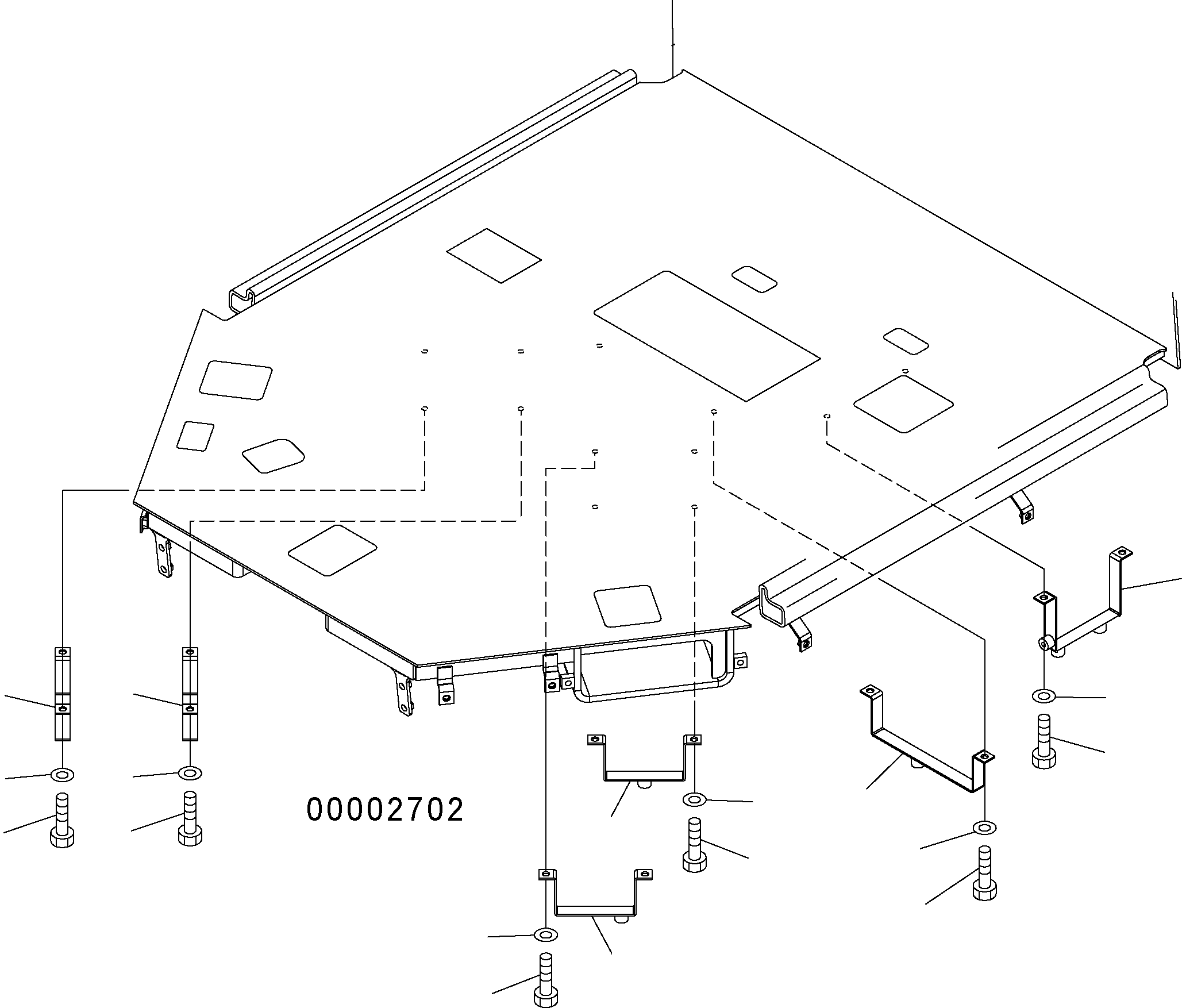 00002702