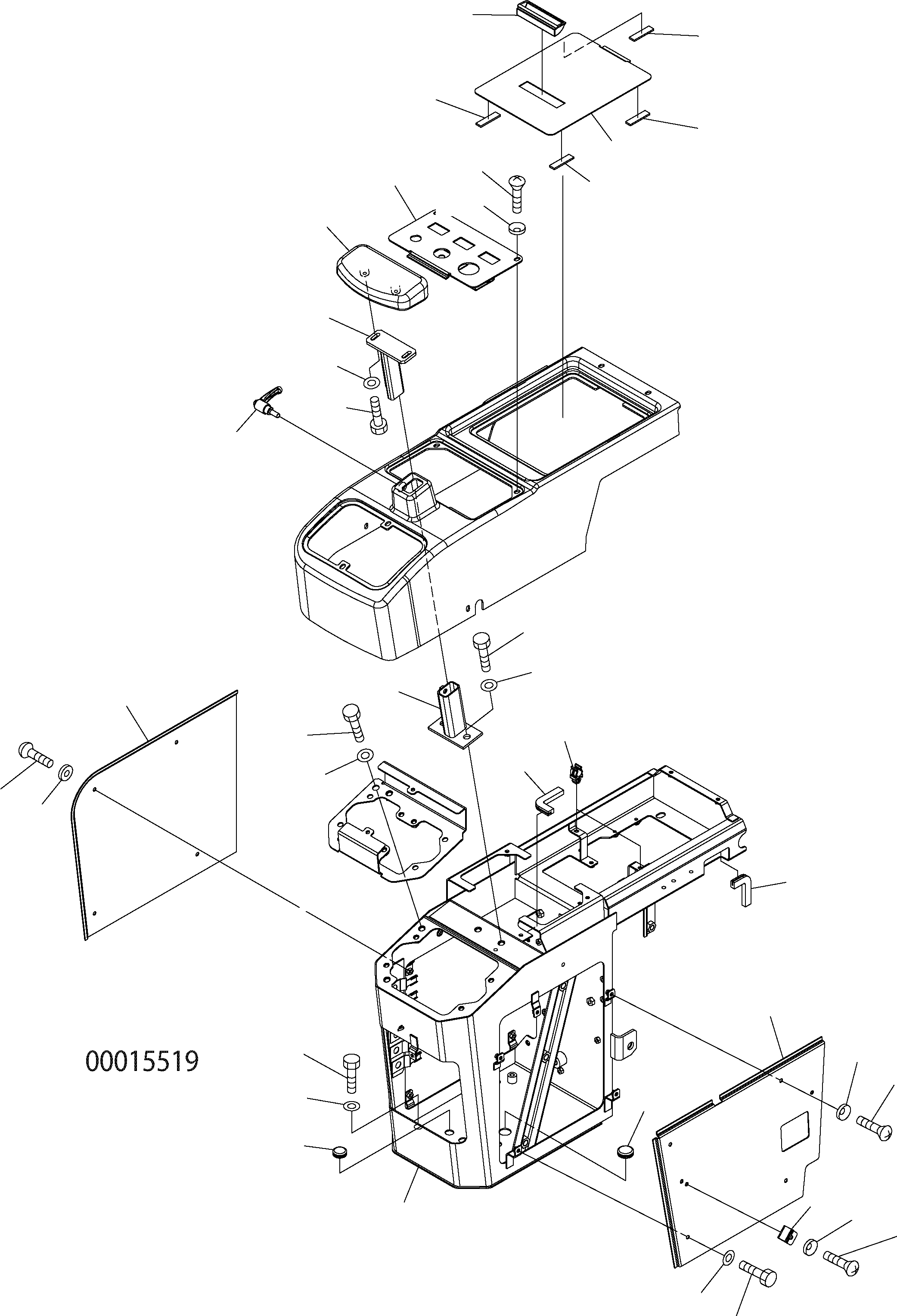 00015519