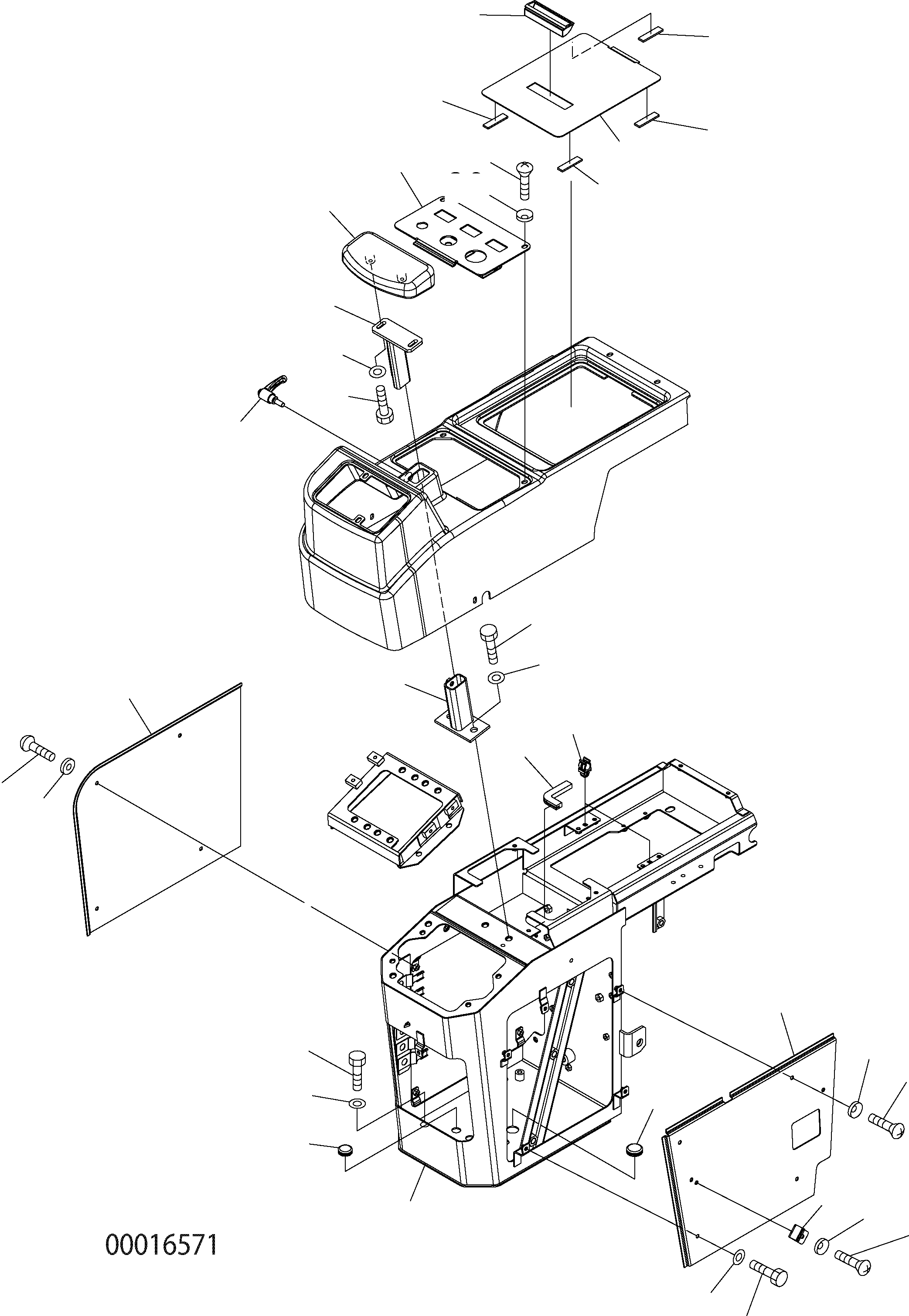 00016571