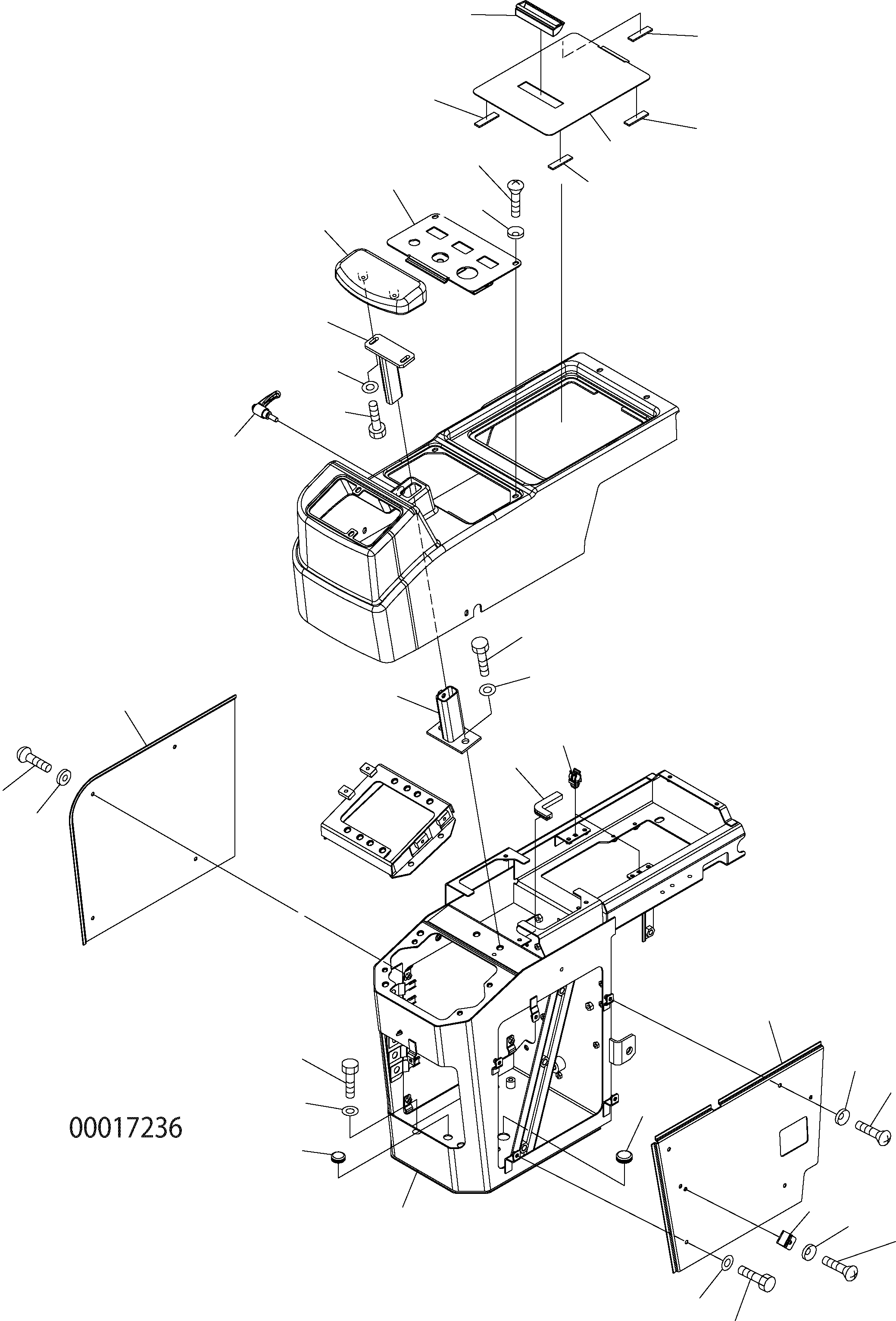 00017236