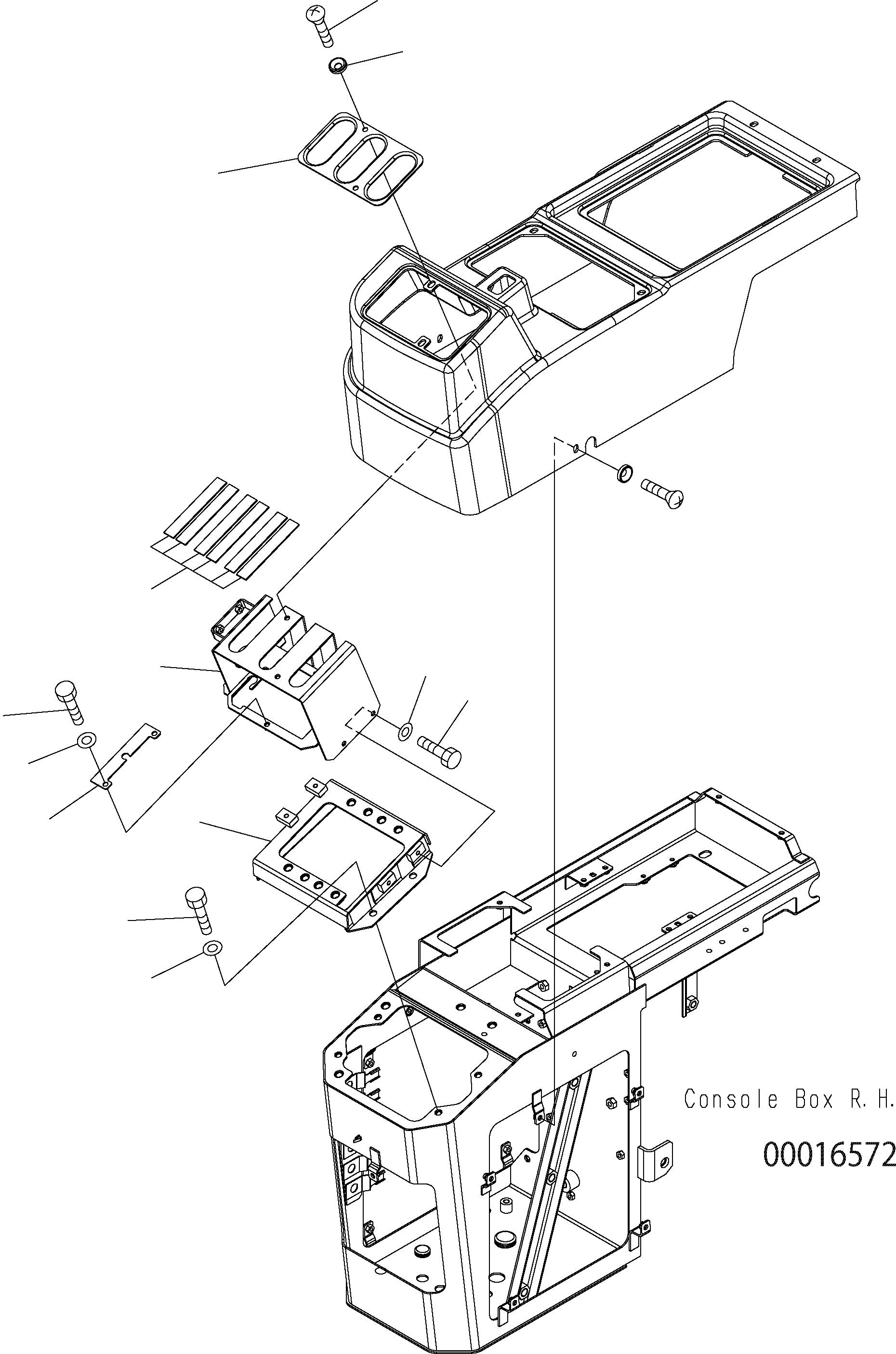 Console Box R.H.

00016572