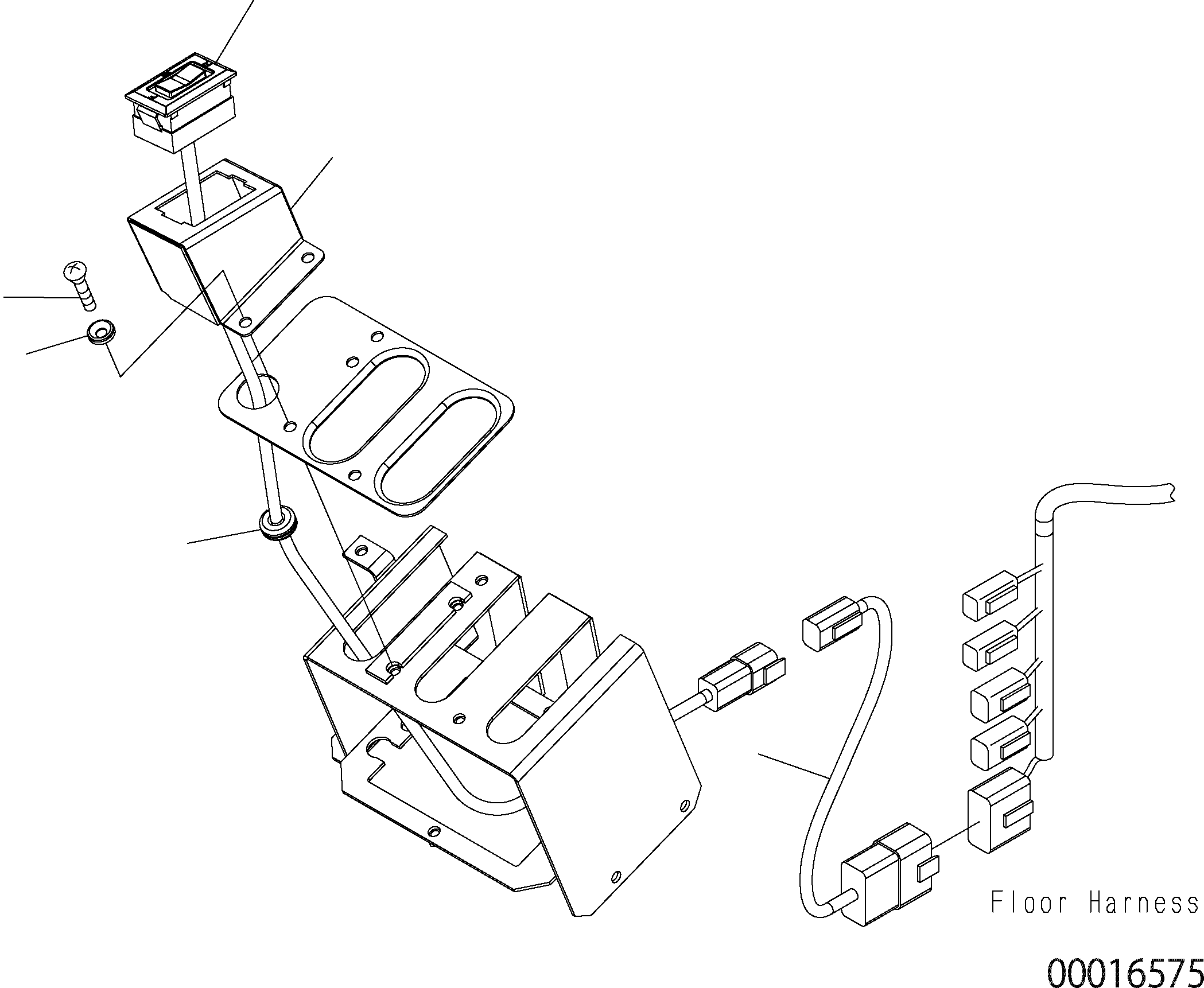 Floor Harness

00016575