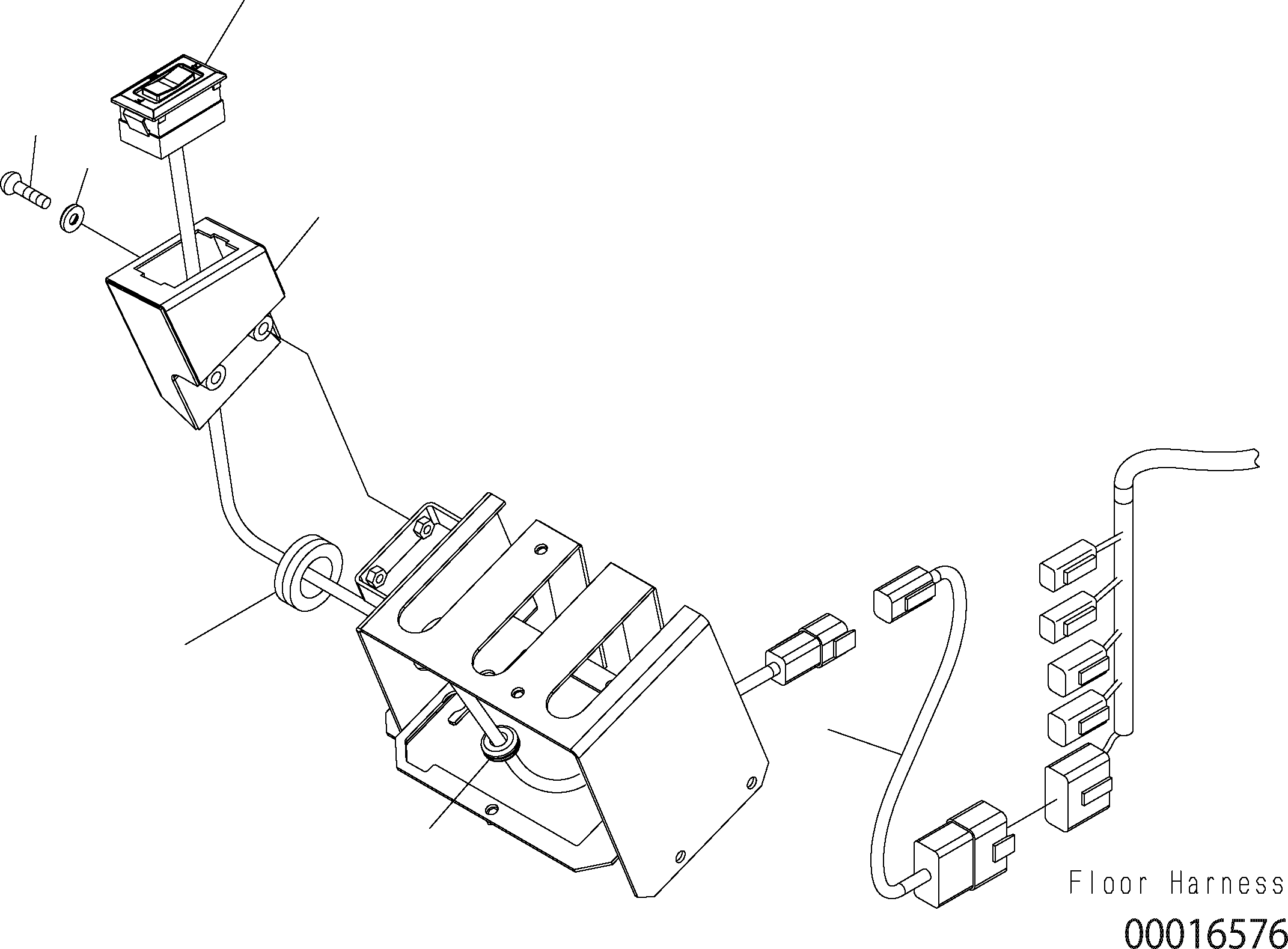 Floor Harness

00016576