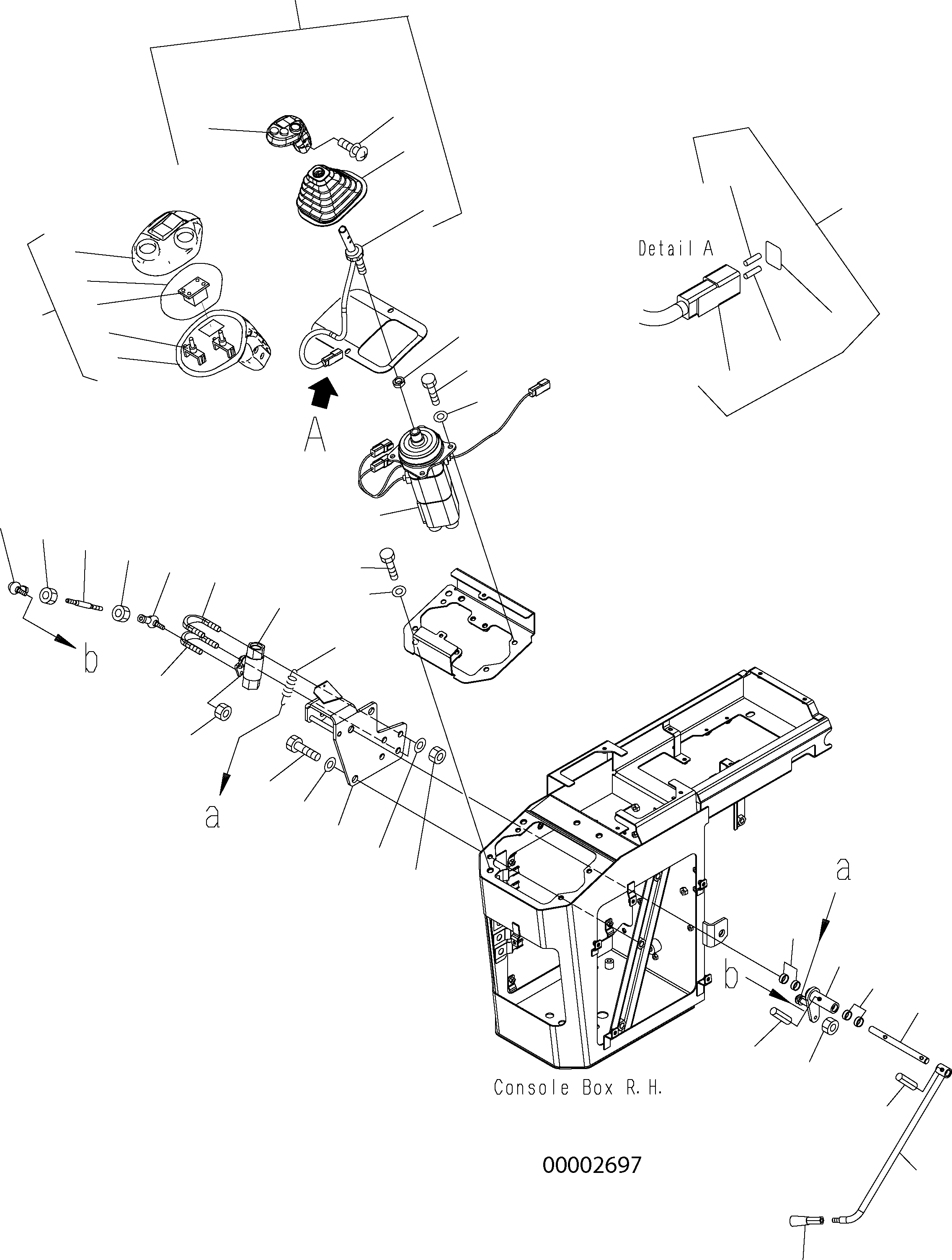 Detail A

A

b

a

a

b

Console Box R.H.

00002697