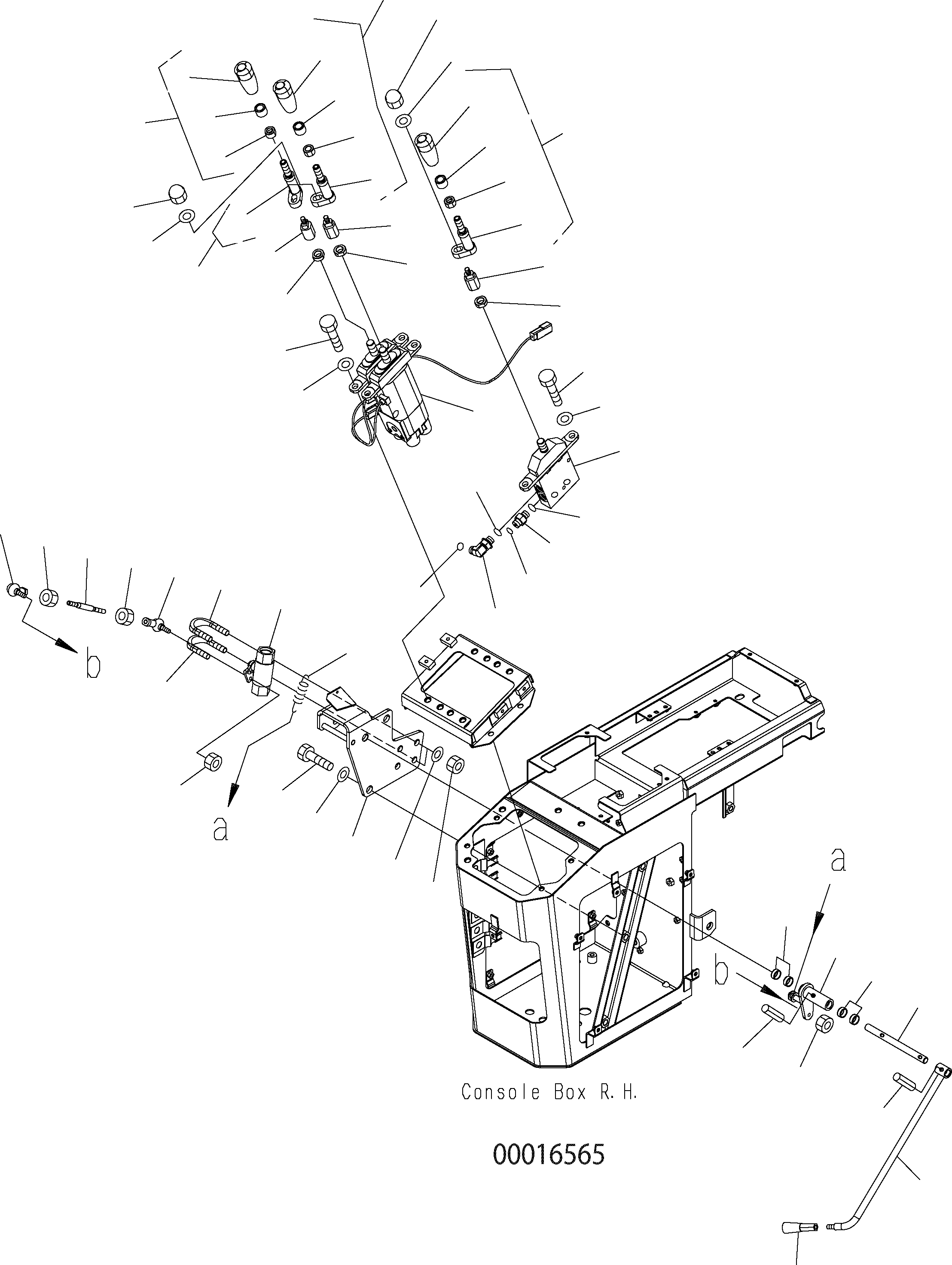 b

a

a

b

Console Box R. H.

00016565