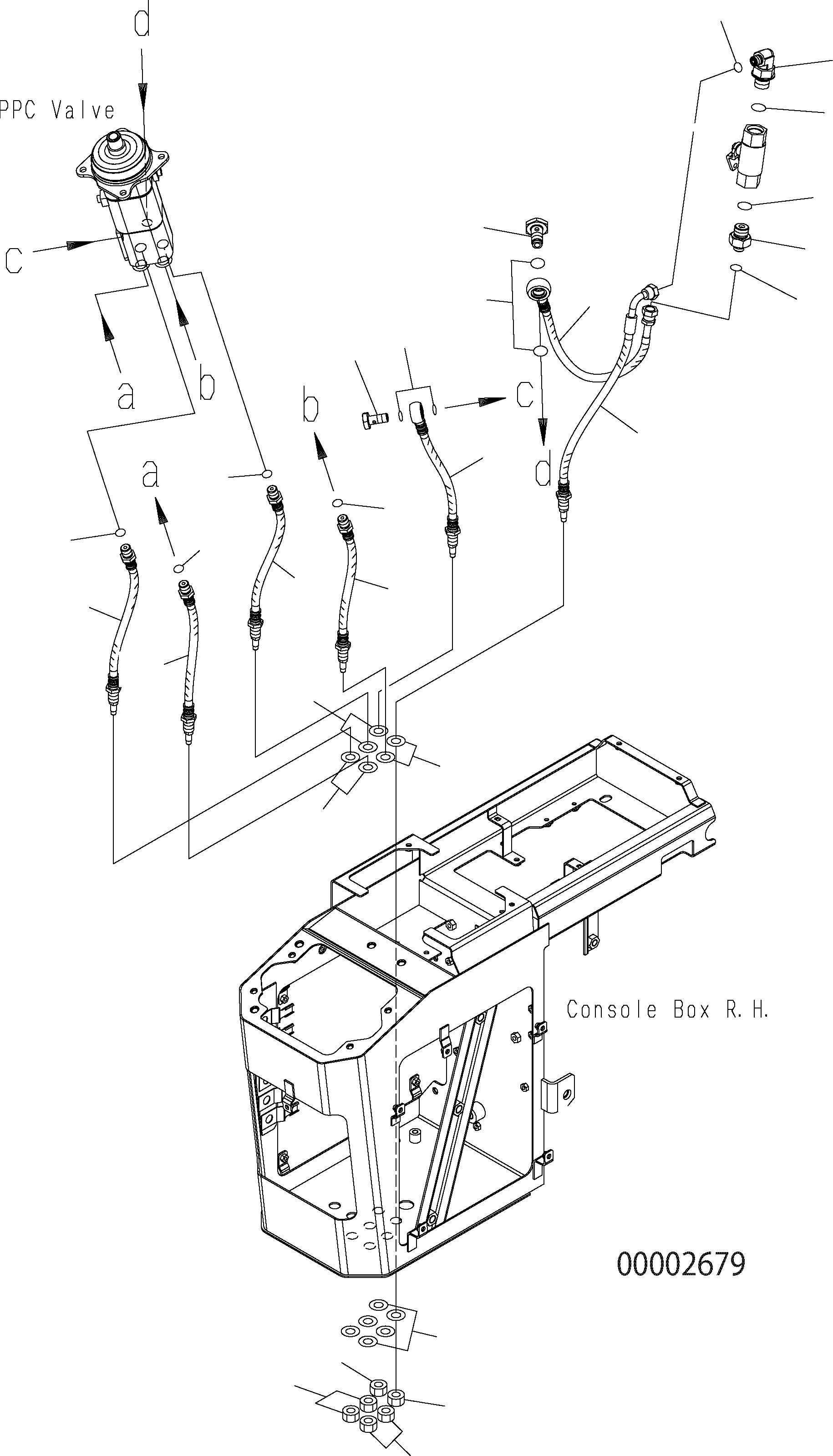 d

PPC Valve

c

a

b

b

c

a

d

Console Box R.H.

00002679