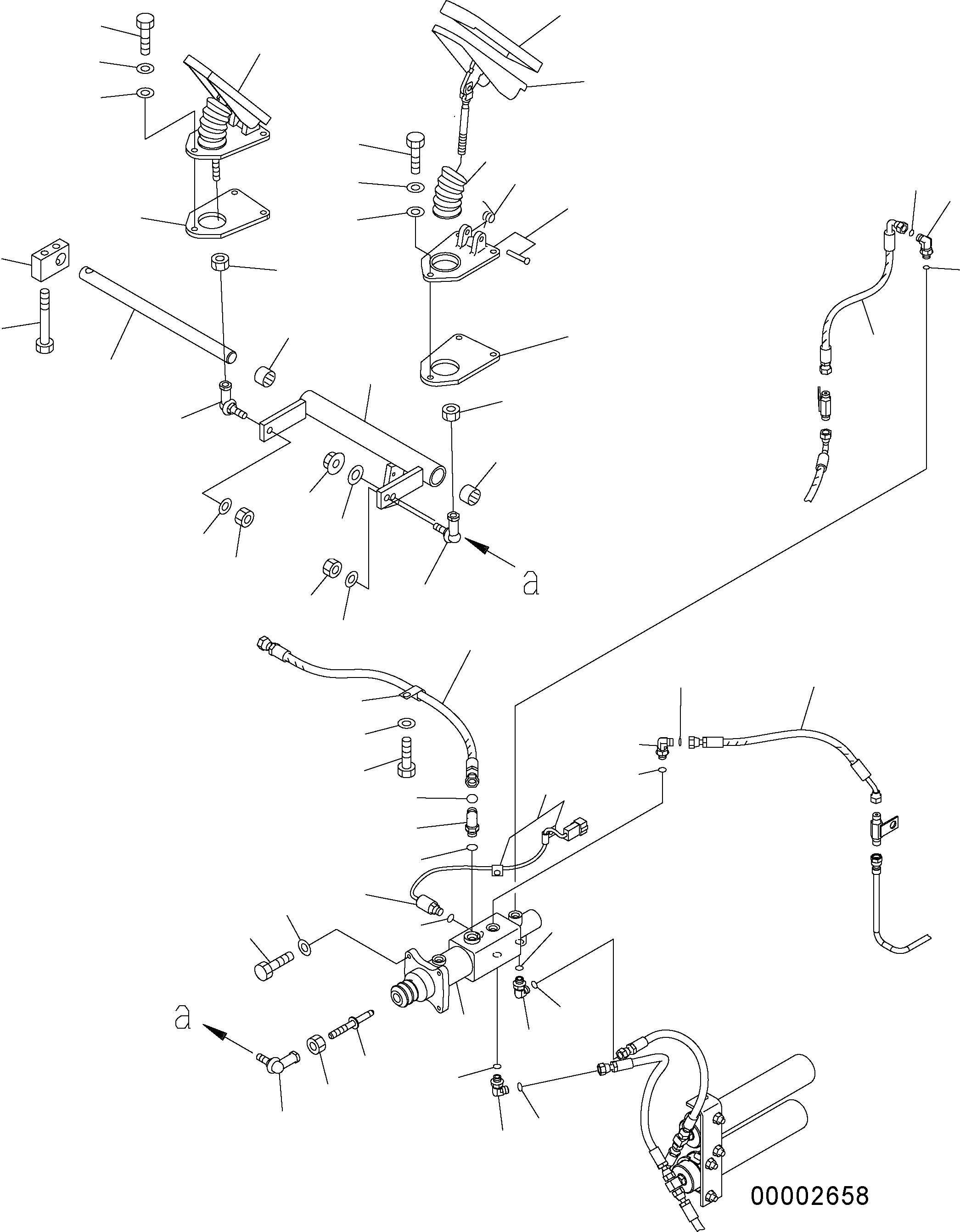 a

a

00002658