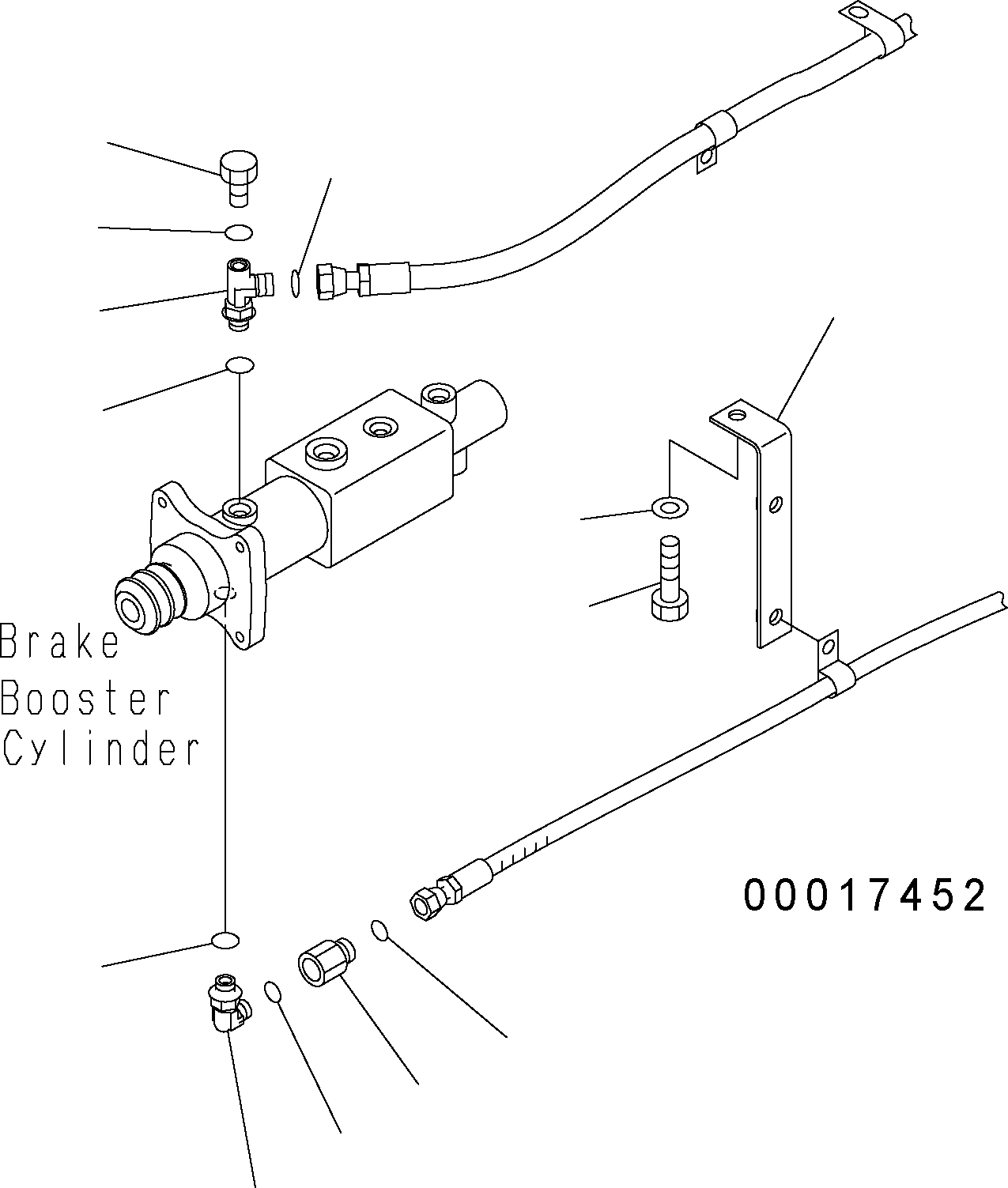 Brake Booster Cylinder

00017452