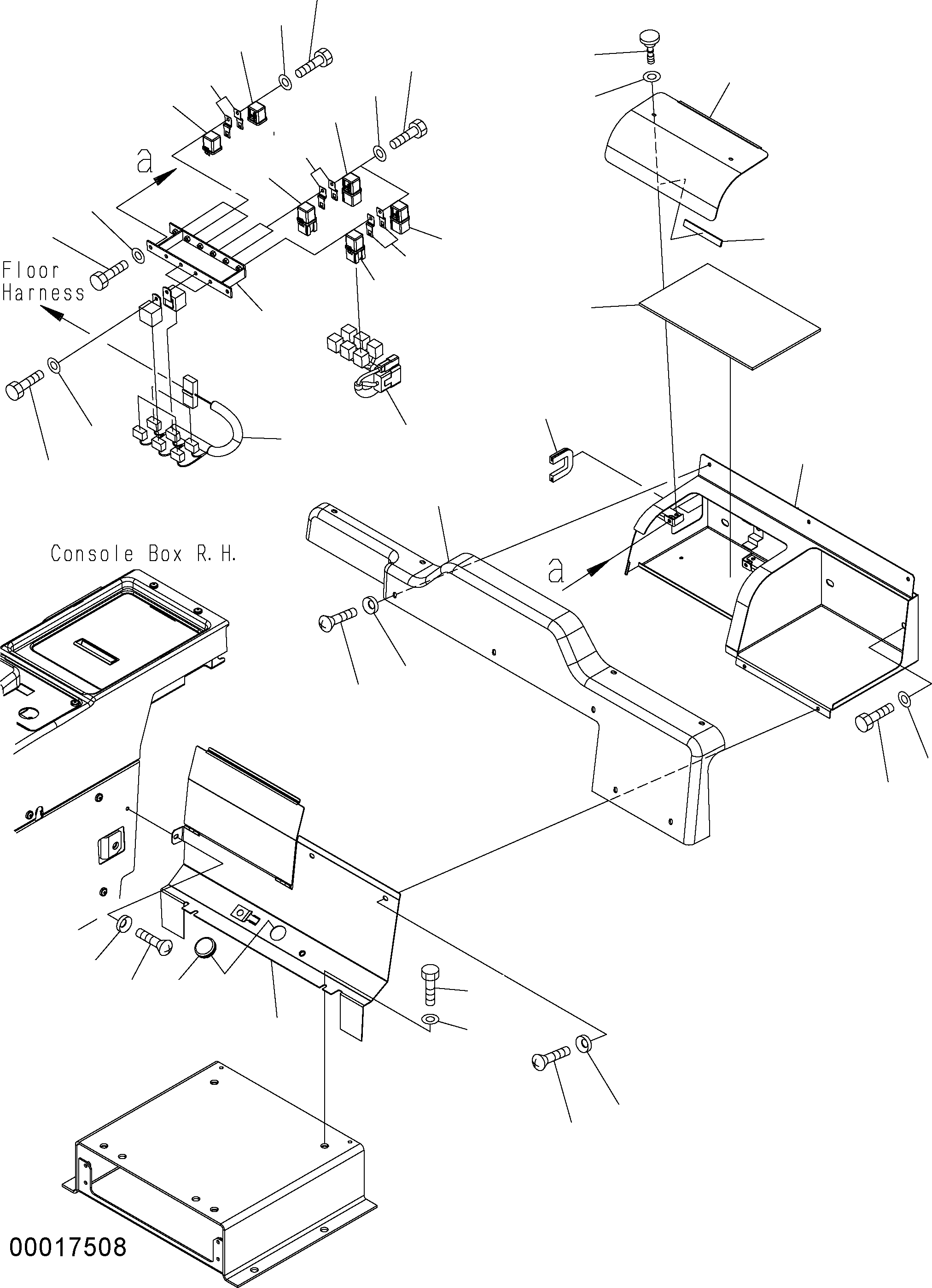 a

Floor Harness

Console Box R.H.

a

00017508